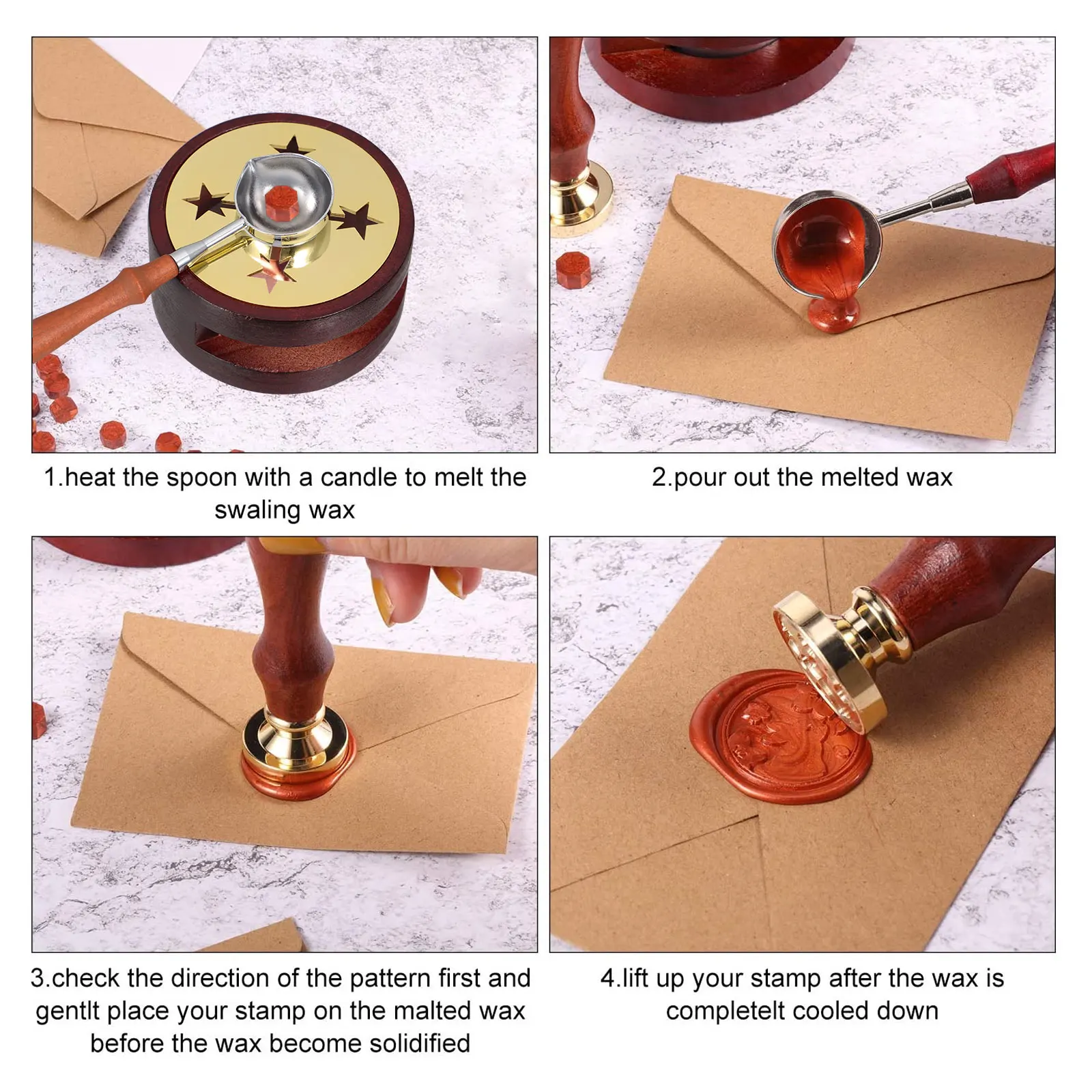 1.heat the spoon with a candle to melt the swaling wax

2.pour out the melted wax

3.check the direction of the pattern first and gentlt place your stamp on the malted wax before the wax become solidified

4.lift up your stamp after the wax is completelt cooled down