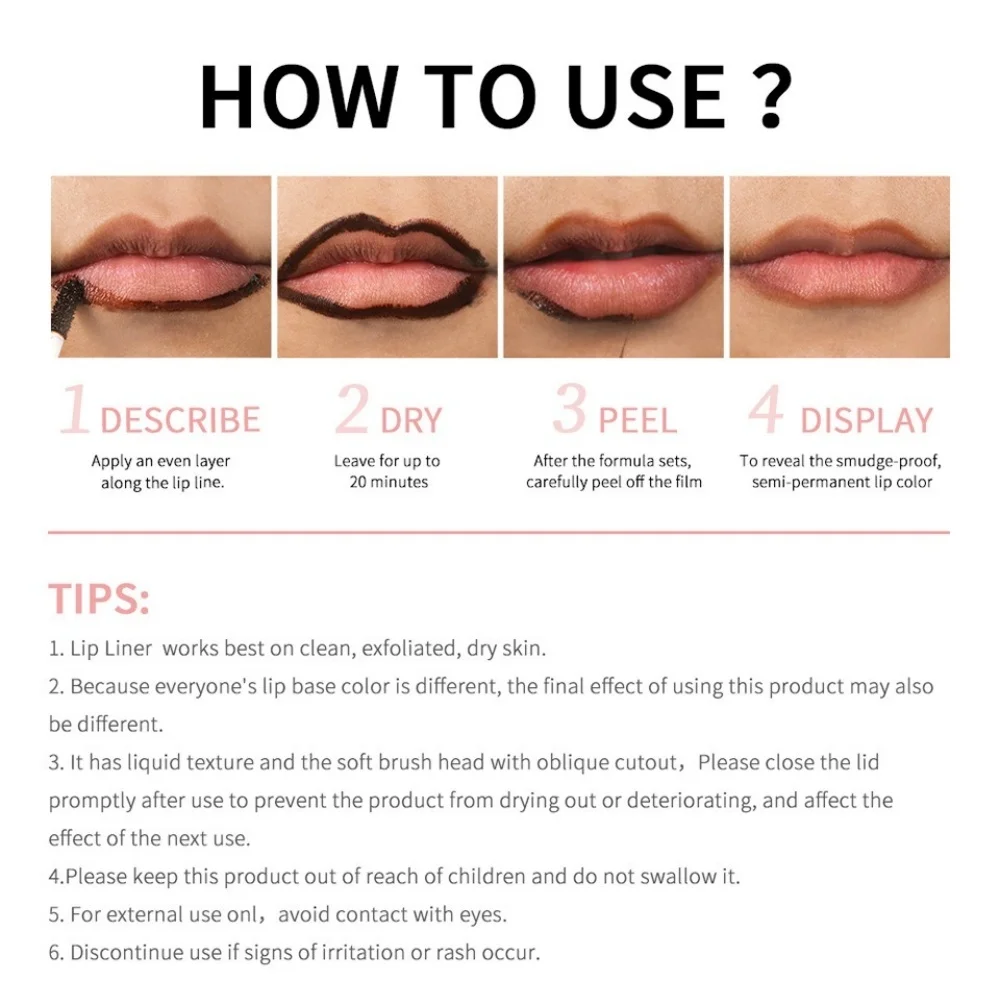 HOW TO USE ?

1 DESCRIBE
Apply an even layer along the lip line.

2 DRY
Leave for up to 20 minutes

3 PEEL
After the formula sets, carefully peel off the film

4 DISPLAY
To reveal the smudge-proof, semi-permanent lip color

TIPS:

1. Lip Liner works best on clean, exfoliated, dry skin.
2. Because everyone's lip base color is different, the final effect of using this product may also be different.
3. It has liquid texture and the soft brush head with oblique cutout，Please close the lid promptly after use to prevent the product from drying out or deteriorating, and affect the effect of the next use.
4.Please keep this product out of reach of children and do not swallow it.
5. For external use onl，avoid contact with eyes.
6. Discontinue use if signs of irritation or rash occur.