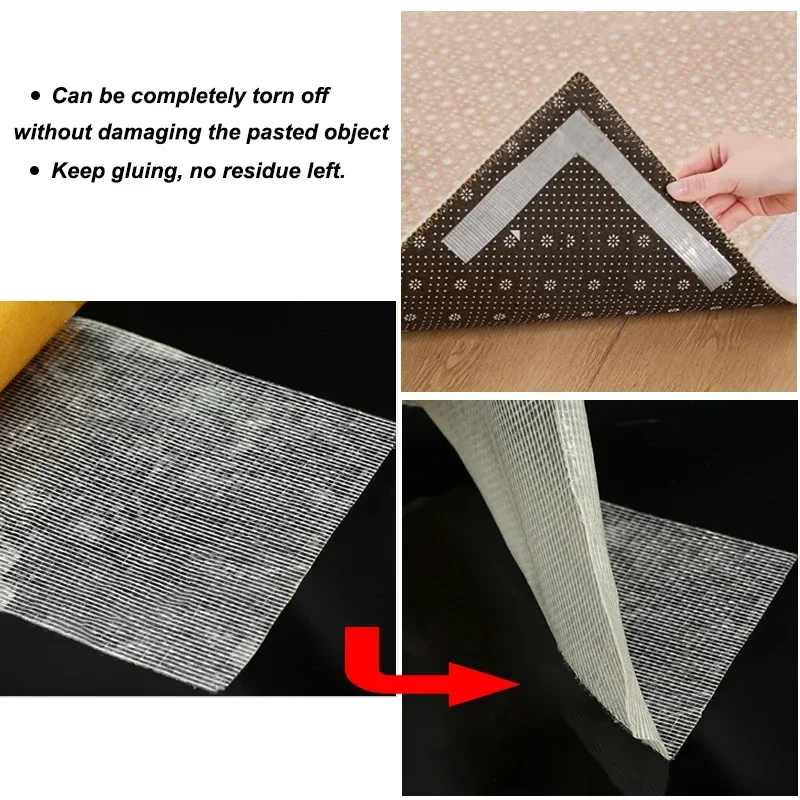 • Can be completely torn off without damaging the pasted object

• Keep gluing, no residue left.