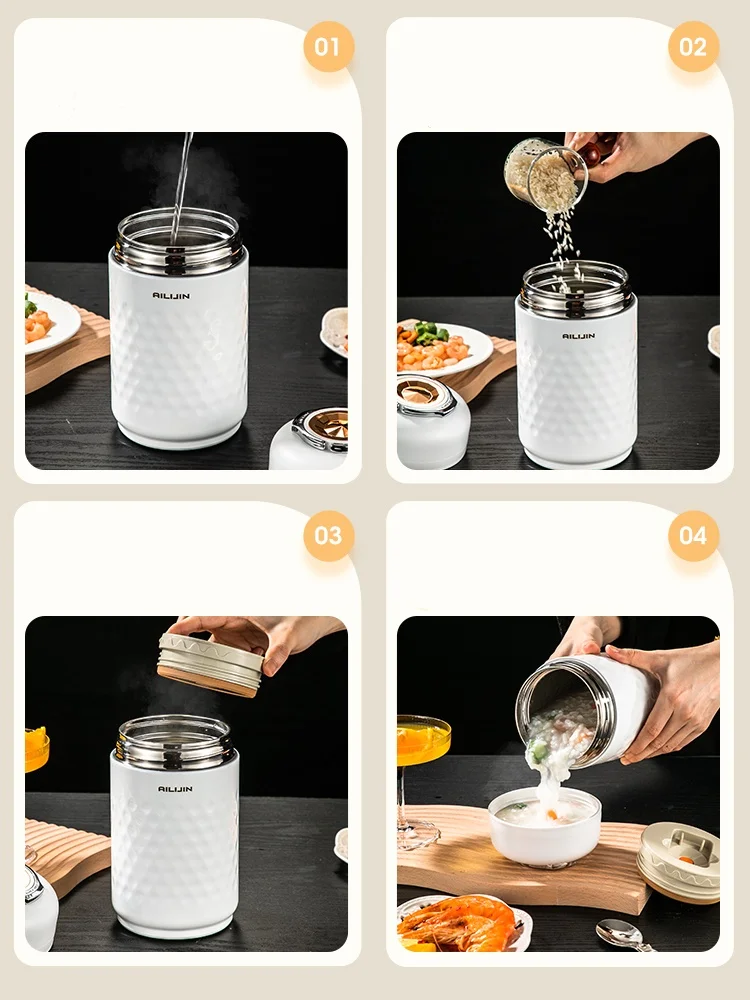 01

AILIJIN

02

AILIJIN

03

AILIJIN

04