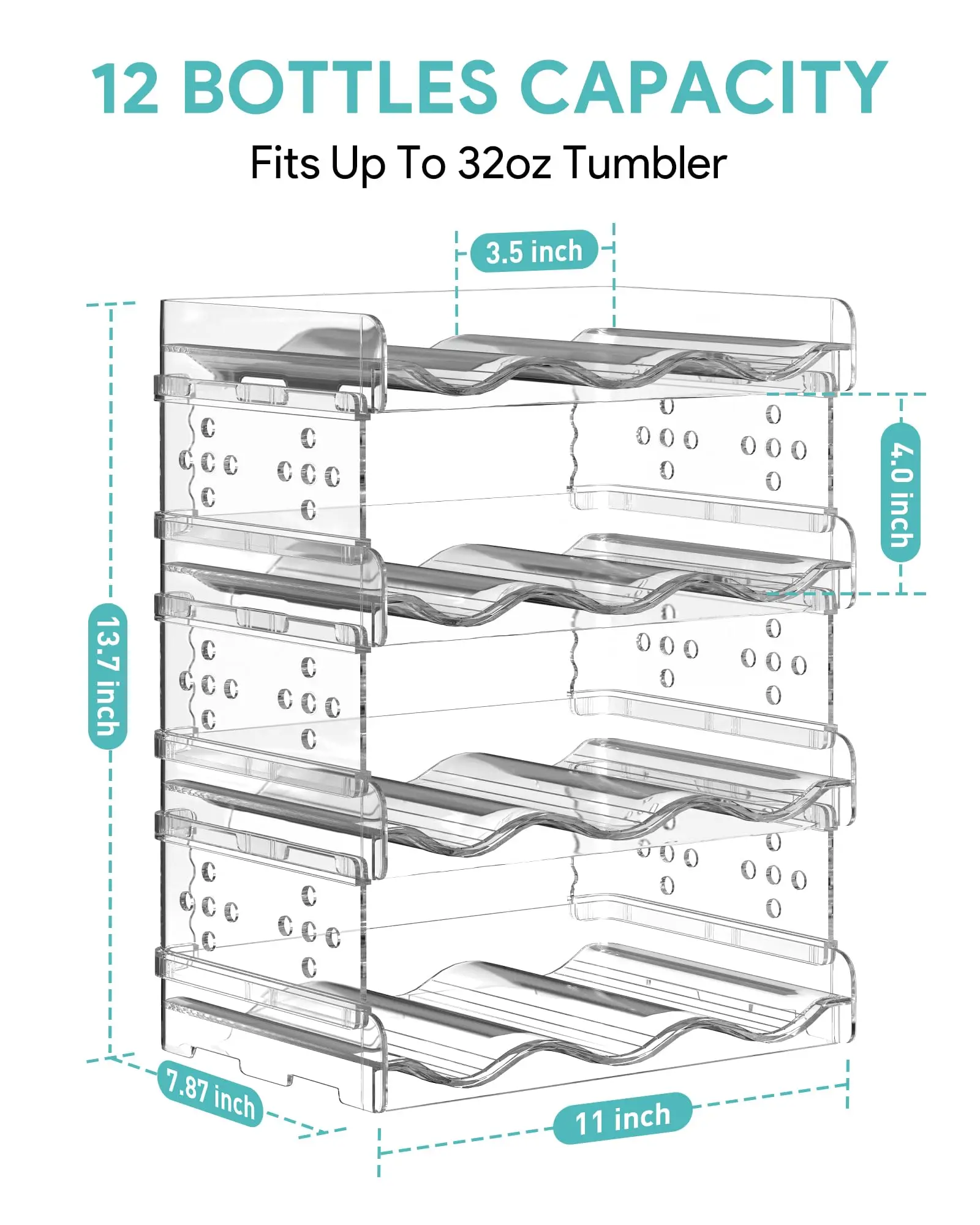 12 BOTTLES CAPACITY

Fits Up To 32oz Tumbler

3.5 inch

4.0 inch

13.7 inch

7.87 inch

11 inch