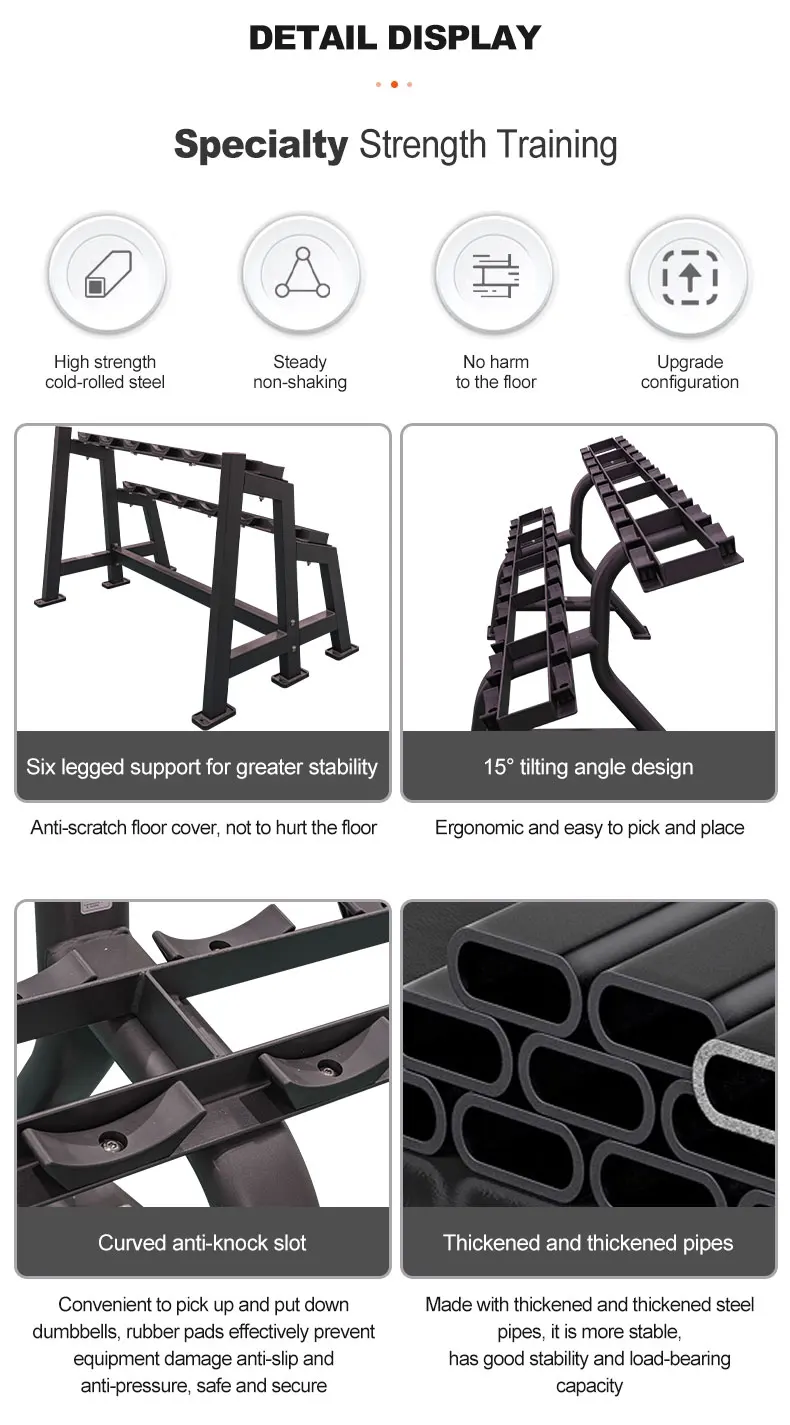 DETAIL DISPLAY

Specialty Strength Training

High strength cold-rolled steel

Steady non-shaking

No harm to the floor

Upgrade configuration

Six legged support for greater stability

Anti-scratch floor cover, not to hurt the floor

15° tilting angle design

Ergonomic and easy to pick and place

Curved anti-knock slot

Convenient to pick up and put down dumbbells, rubber pads effectively prevent equipment damage anti-slip and anti-pressure, safe and secure

Thickened and thickened pipes

Made with thickened and thickened steel pipes, it is more stable, has good stability and load-bearing capacity