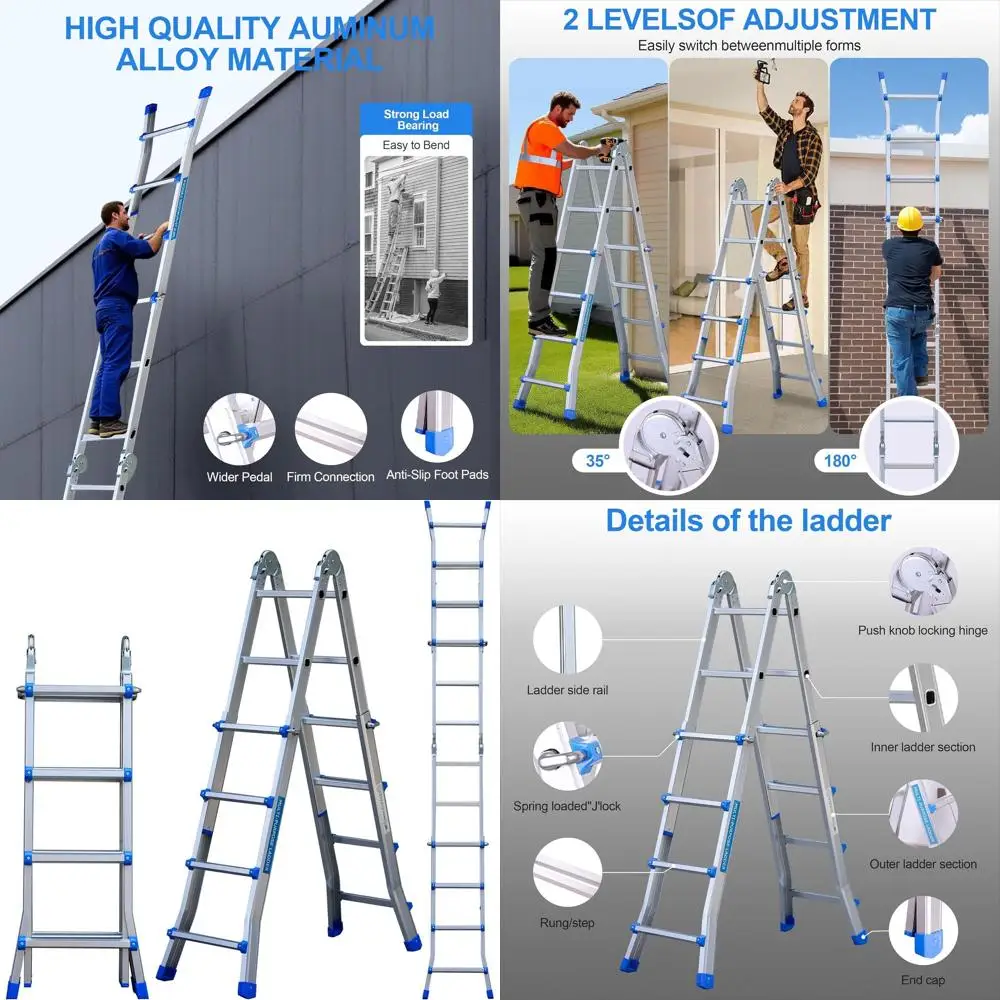 HIGH QUALITY AUMINUM ALLOY MATERIAL

Strong Load Bearing

Easy to Bend

Wider Pedal

Firm Connection

Anti-Slip Foot Pads

2 LEVELSOF ADJUSTMENT

Easily switch betweenmultiple forms

35°

180°

Details of the ladder

Ladder side rail

Spring loaded"J'lock

Rung/step

Push knob locking hinge

Inner ladder section

Outer ladder section

End cap