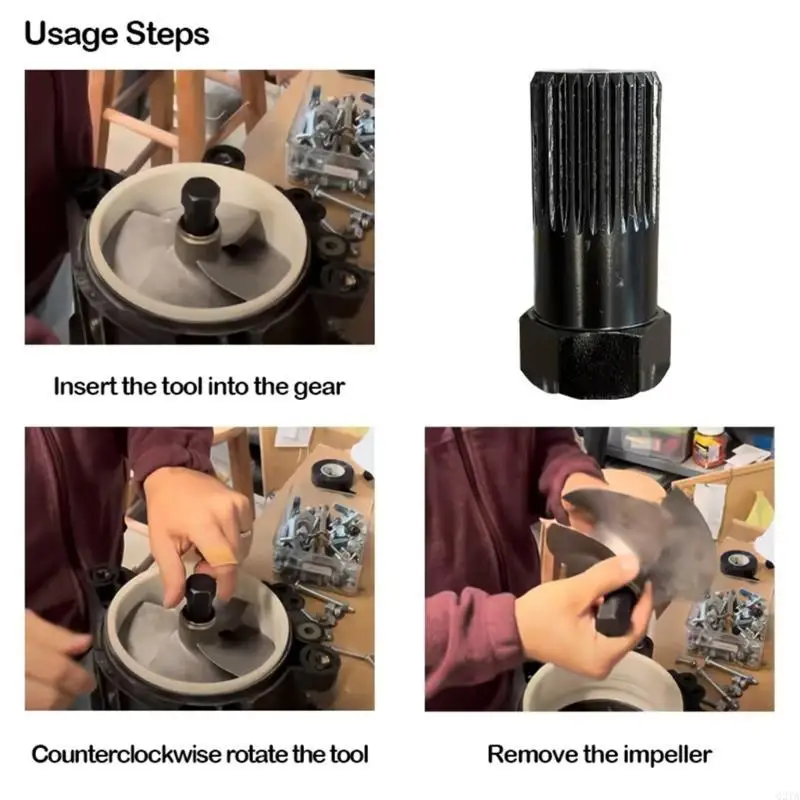 Usage Steps

Insert the tool into the gear

Counterclockwise rotate the tool

Remove the impeller