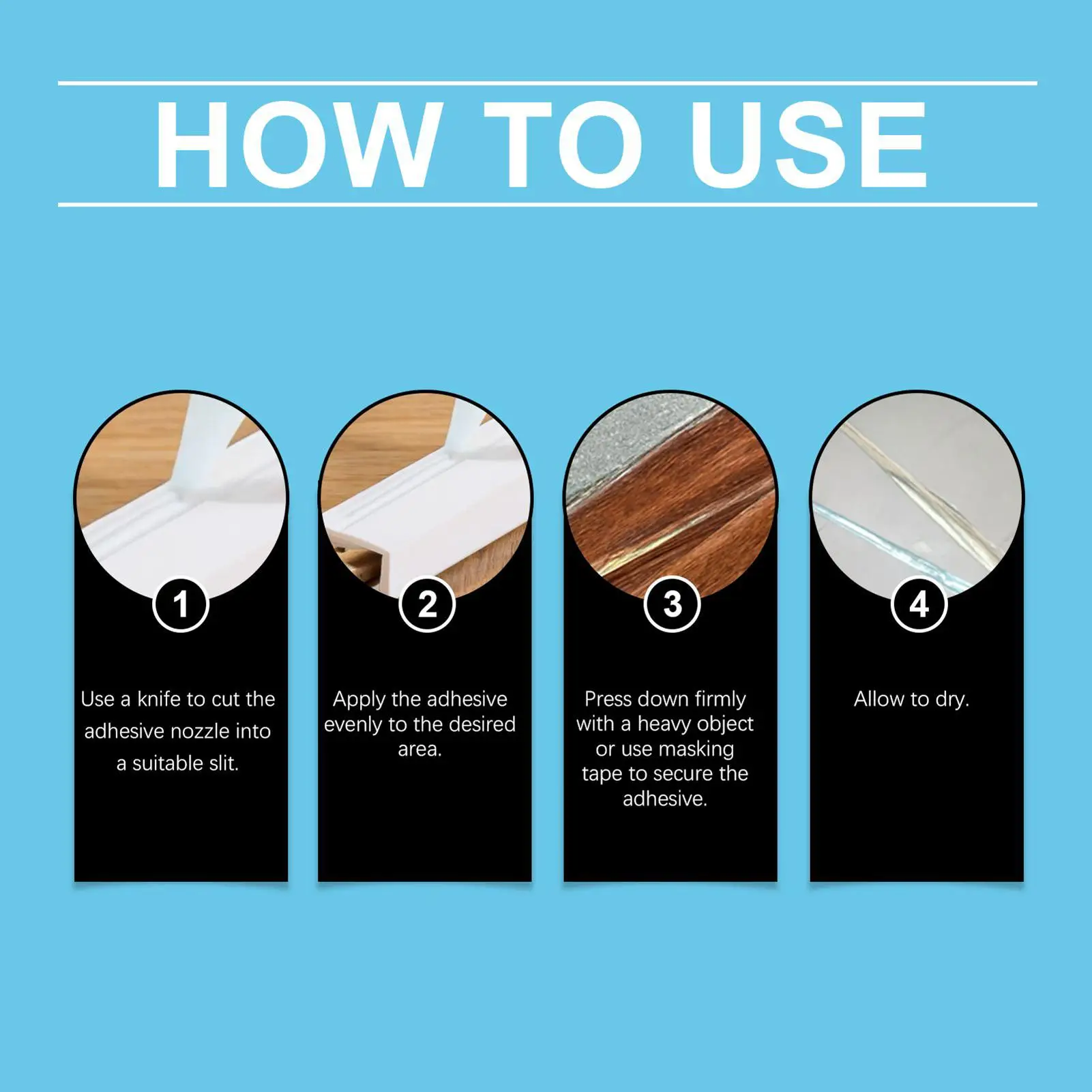 HOW TO USE

1

Use a knife to cut the adhesive nozzle into a suitable slit.

2

Apply the adhesive evenly to the desired area.

3

Press down firmly with a heavy object or use masking tape to secure the adhesive.

4

Allow to dry.