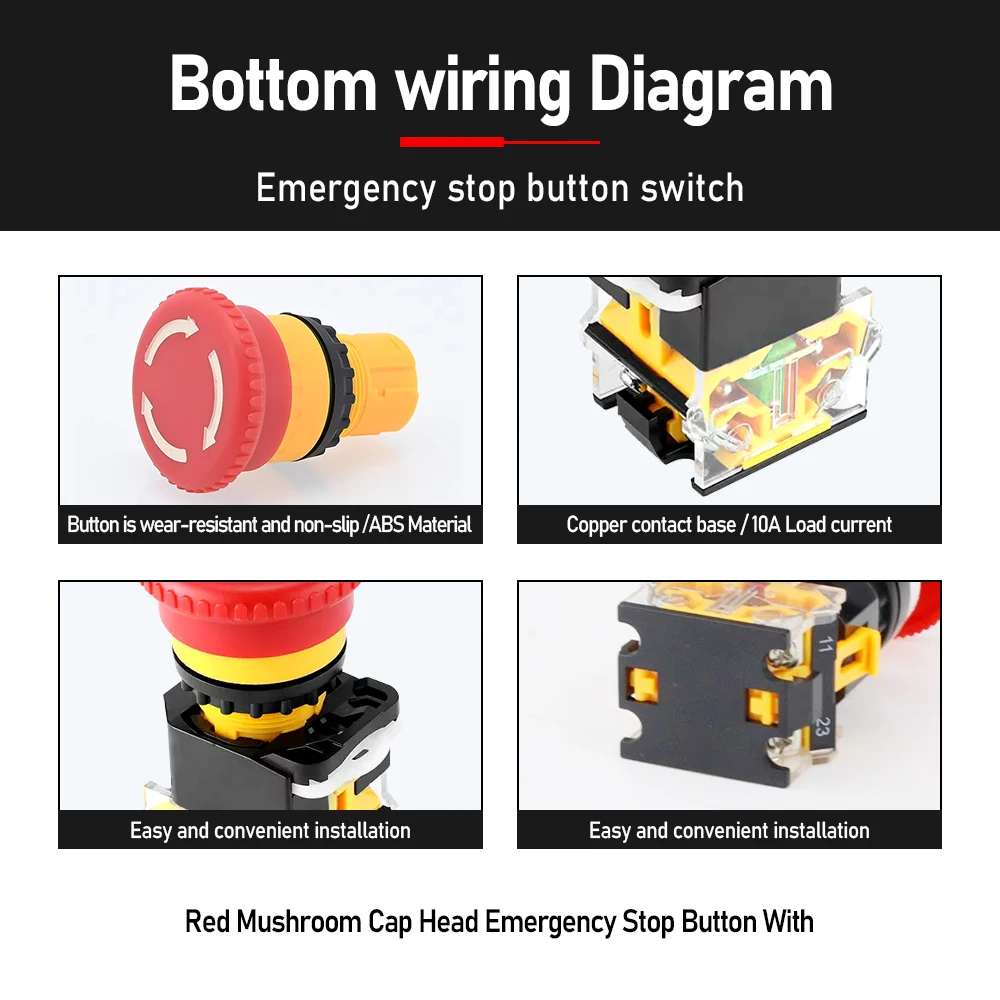 Bottom wiring Diagram

Emergency stop button switch

Button is wear-resistant and non-slip /ABS Material

Copper contact base / 10A Load current

Easy and convenient installation

11

23

Easy and convenient installation

Red Mushroom Cap Head Emergency Stop Button With