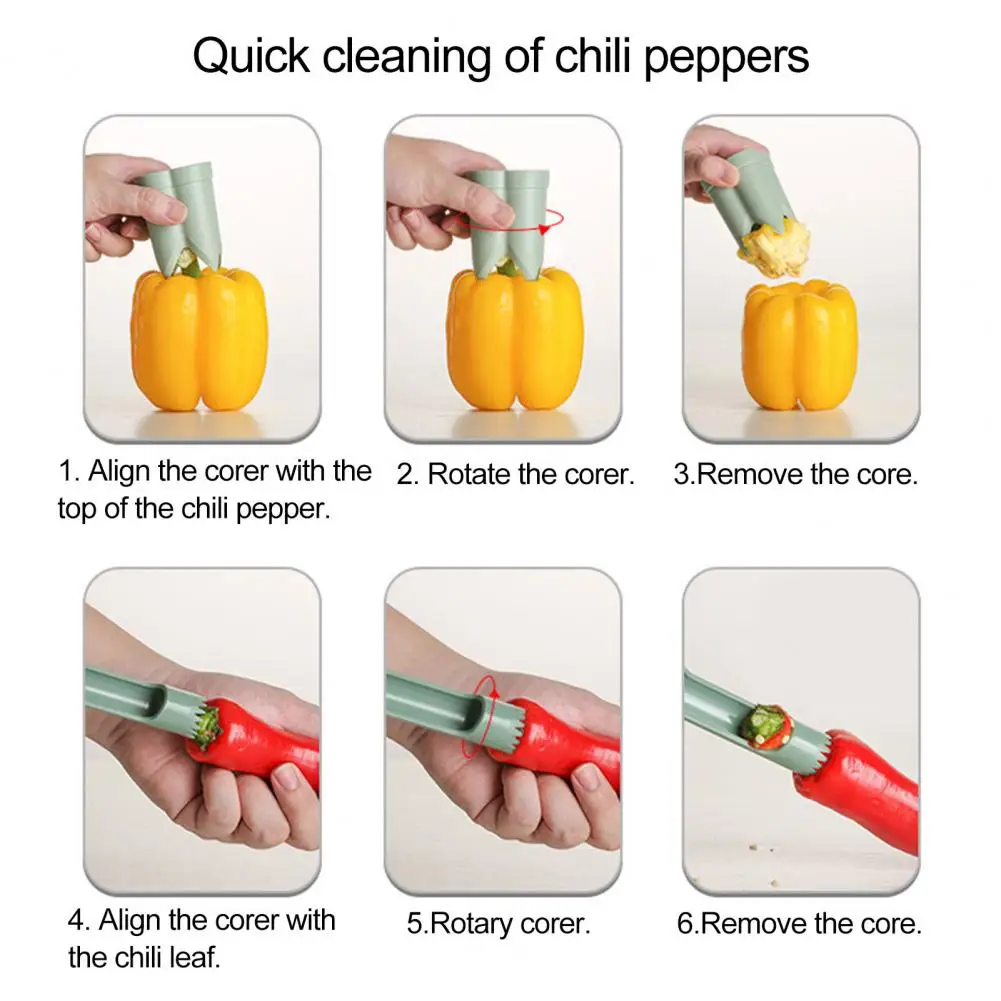 Quick cleaning of chili peppers

1. Align the corer with the top of the chili pepper.

2. Rotate the corer.

3.Remove the core.

4. Align the corer with the chili leaf.

5.Rotary corer.

6.Remove the core.