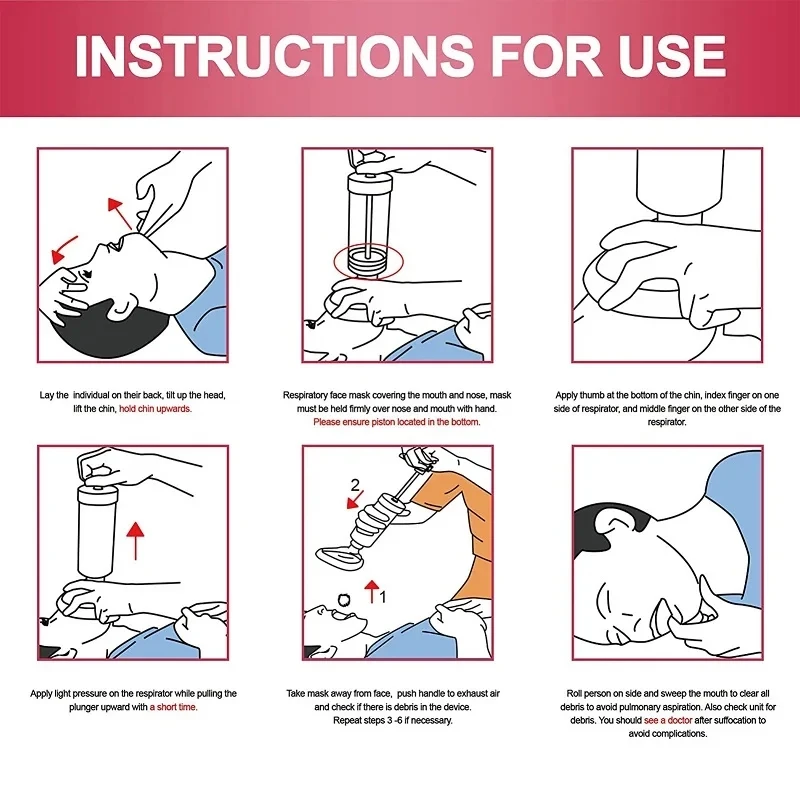 INSTRUCTIONS FOR USE

Lay the individual on their back, tilt up the head, lift the chin, hold chin upwards.

Respiratory face mask covering the mouth and nose, mask must be held firmly over nose and mouth with hand. Please ensure piston located in the bottom.

Apply thumb at the bottom of the chin, index finger on one side of respirator, and middle finger on the other side of the respirator.

Apply light pressure on the respirator while pulling the plunger upward with a short time.

2

1

Take mask away from face, push handle to exhaust air and check if there is debris in the device. Repeat steps 3 -6 if necessary.

Roll person on side and sweep the mouth to clear all debris to avoid pulmonary aspiration. Also check unit for debris. You should see a doctor after suffocation to avoid complications.