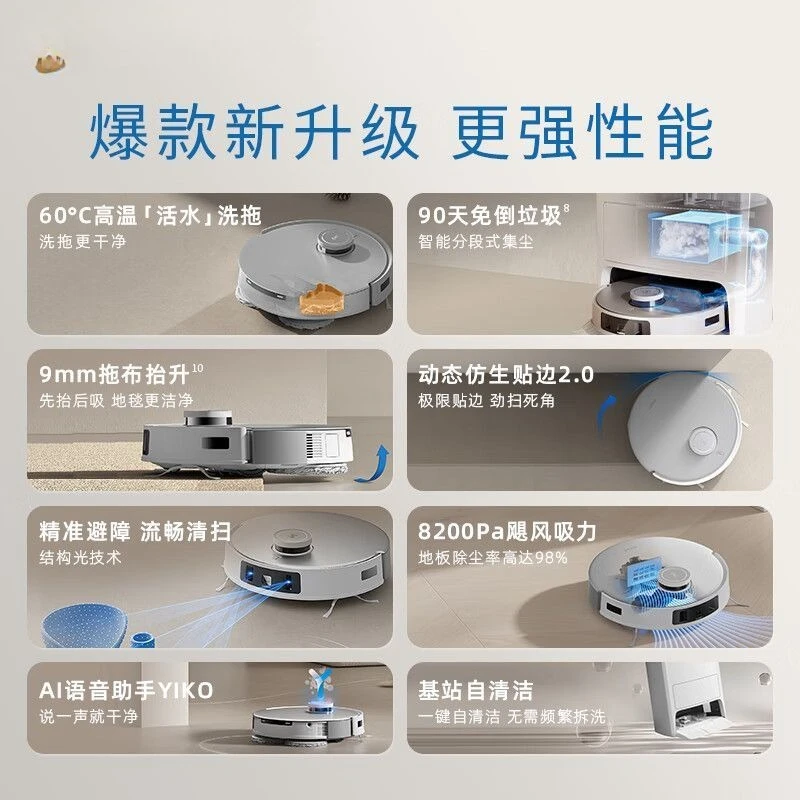 爆款新升级 更强性能

60°C高温「活水」洗拖
洗拖更干净

90天免倒垃圾$^{8}$
智能分段式集尘

9mm拖布抬升$^{10}$
先抬后吸 地毯更洁净

动态仿生贴边2.0
极限贴边 劲扫死角

精准避障 流畅清扫
结构光技术

8200Pa飓风吸力
地板除尘率高达98%

AI语音助手YIKO
说一声就干净

基站自清洁
一键自清洁 无需频繁拆洗