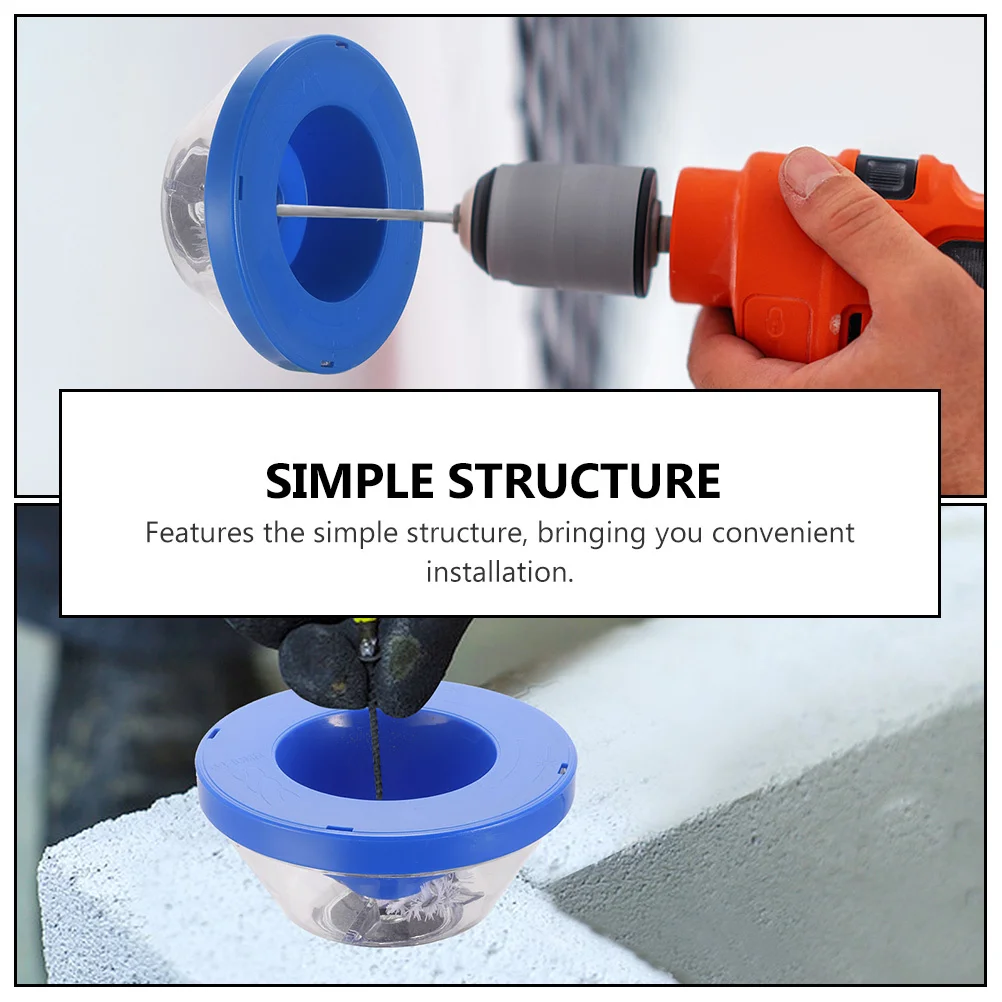 SIMPLE STRUCTURE

Features the simple structure, bringing you convenient installation.