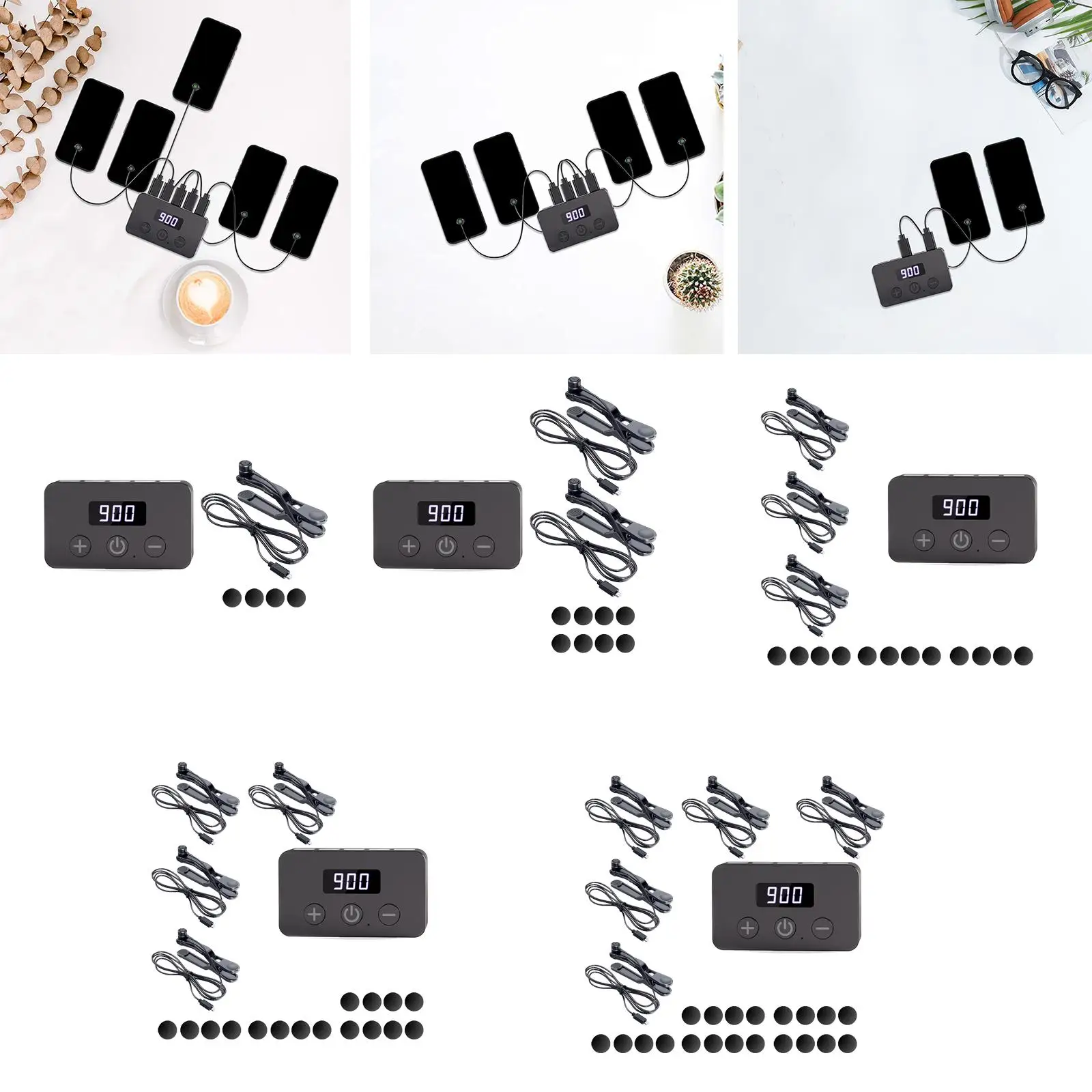 900
900
900
900
900
900
900
900