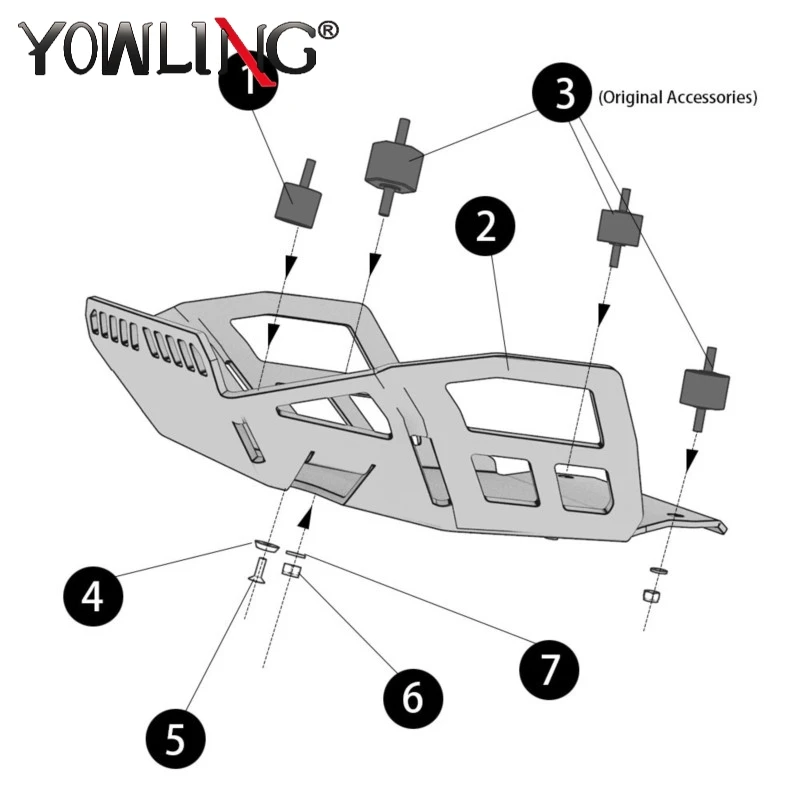 YOWLING®

1

3 (Original Accessories)

2

4

5

6

7