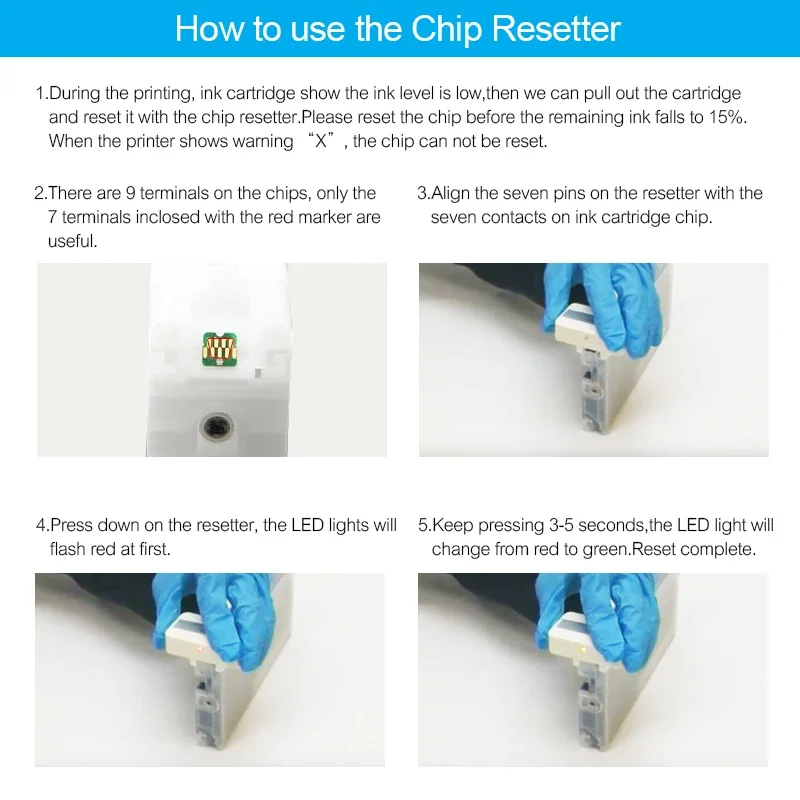 How to use the Chip Resetter

1.During the printing, ink cartridge show the ink level is low,then we can pull out the cartridge and reset it with the chip resetter.Please reset the chip before the remaining ink falls to 15%. When the printer shows warning “X”, the chip can not be reset.

2.There are 9 terminals on the chips, only the 7 terminals inclosed with the red marker are useful.

3.Align the seven pins on the resetter with the seven contacts on ink cartridge chip.

4.Press down on the resetter, the LED lights will flash red at first.

5.Keep pressing 3-5 seconds,the LED light will change from red to green.Reset complete.