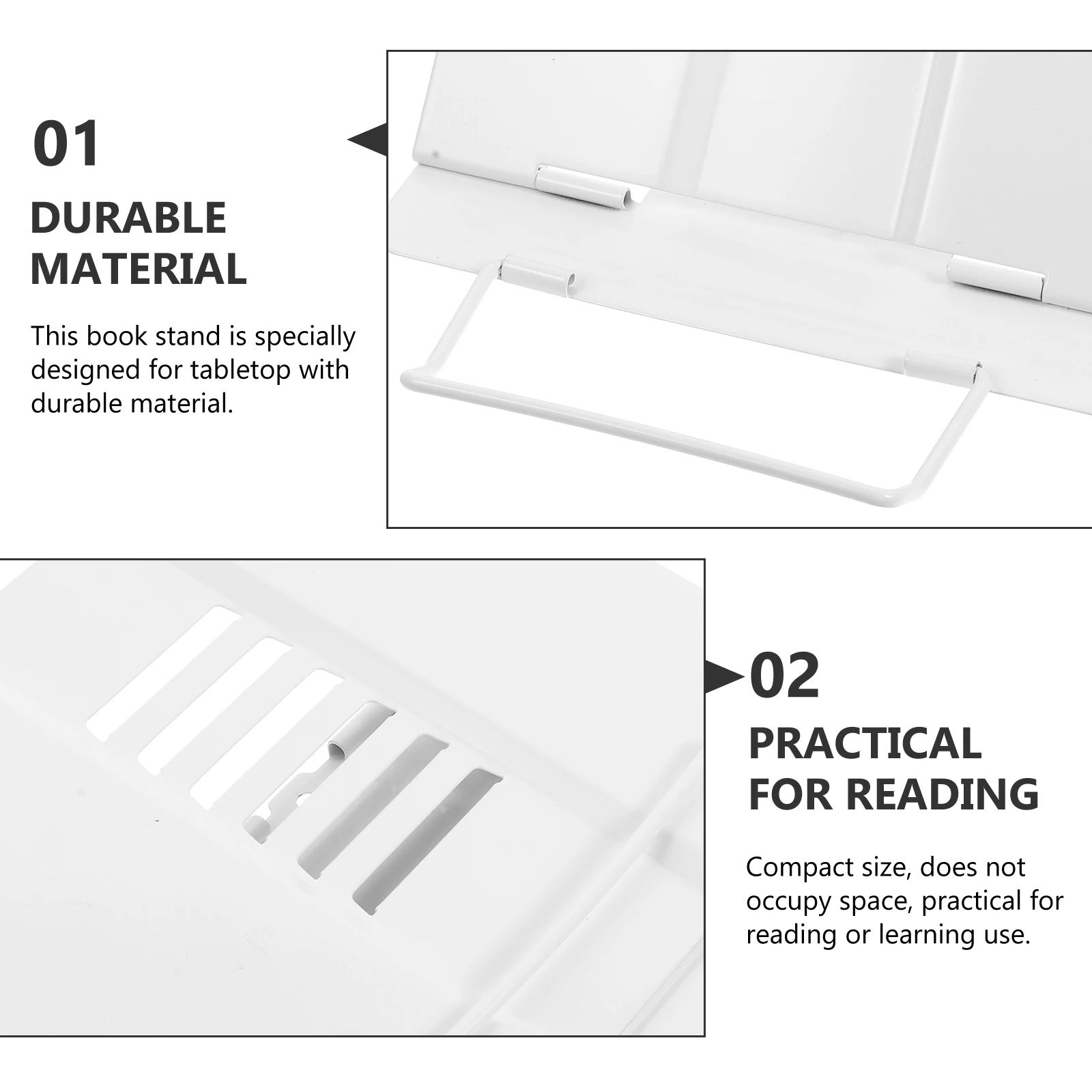 01

DURABLE MATERIAL

This book stand is specially designed for tabletop with durable material.

02

PRACTICAL FOR READING

Compact size, does not occupy space, practical for reading or learning use.