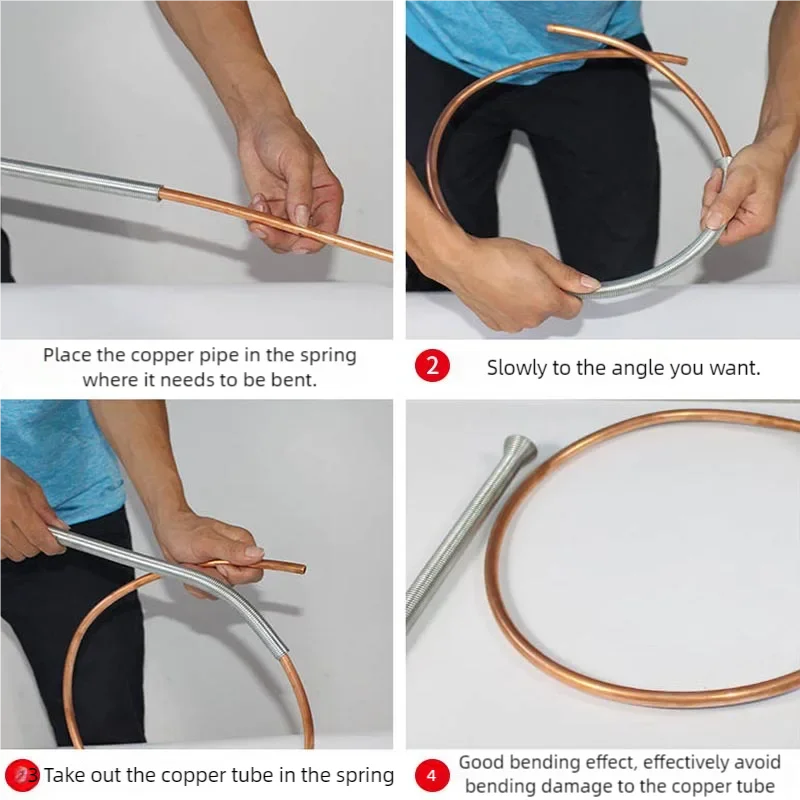 Place the copper pipe in the spring where it needs to be bent.

2 Slowly to the angle you want.

3 Take out the copper tube in the spring

4 Good bending effect, effectively avoid bending damage to the copper tube