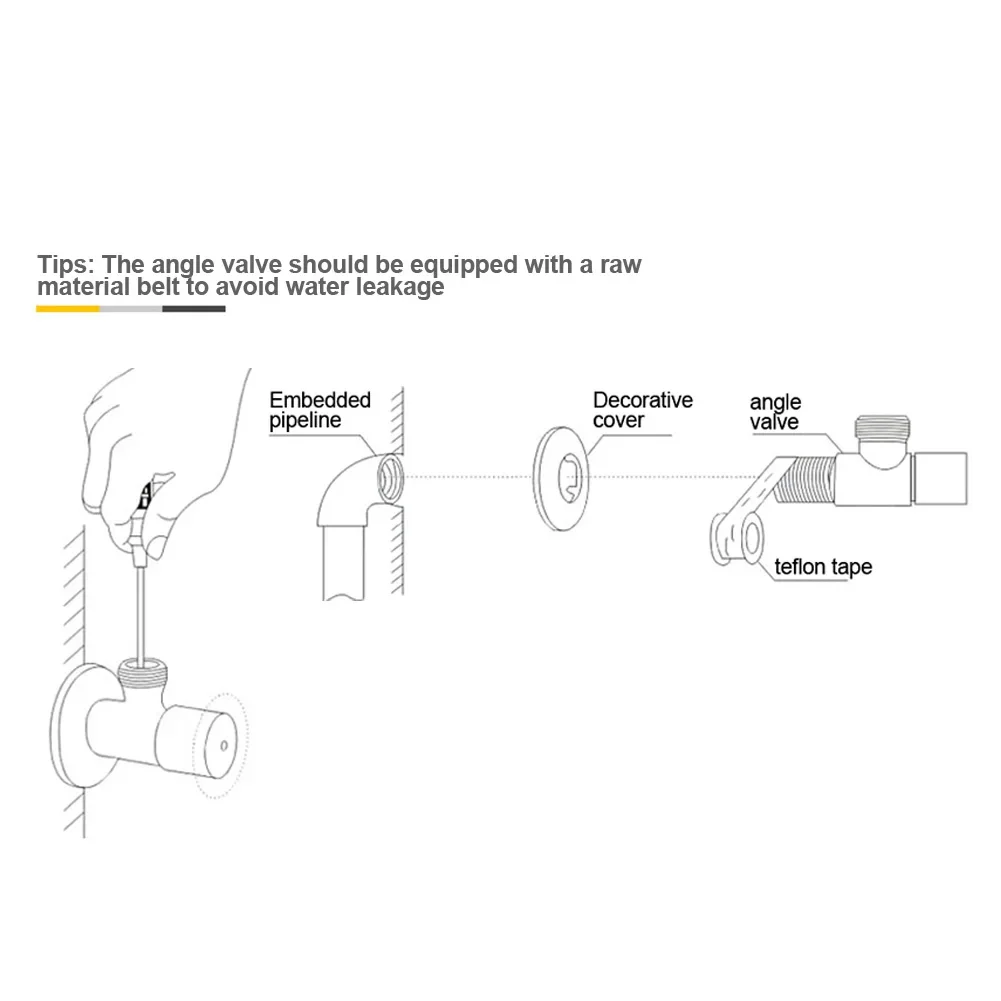 Tips: The angle valve should be equipped with a raw material belt to avoid water leakage

Embedded pipeline

Decorative cover

angle valve

teflon tape