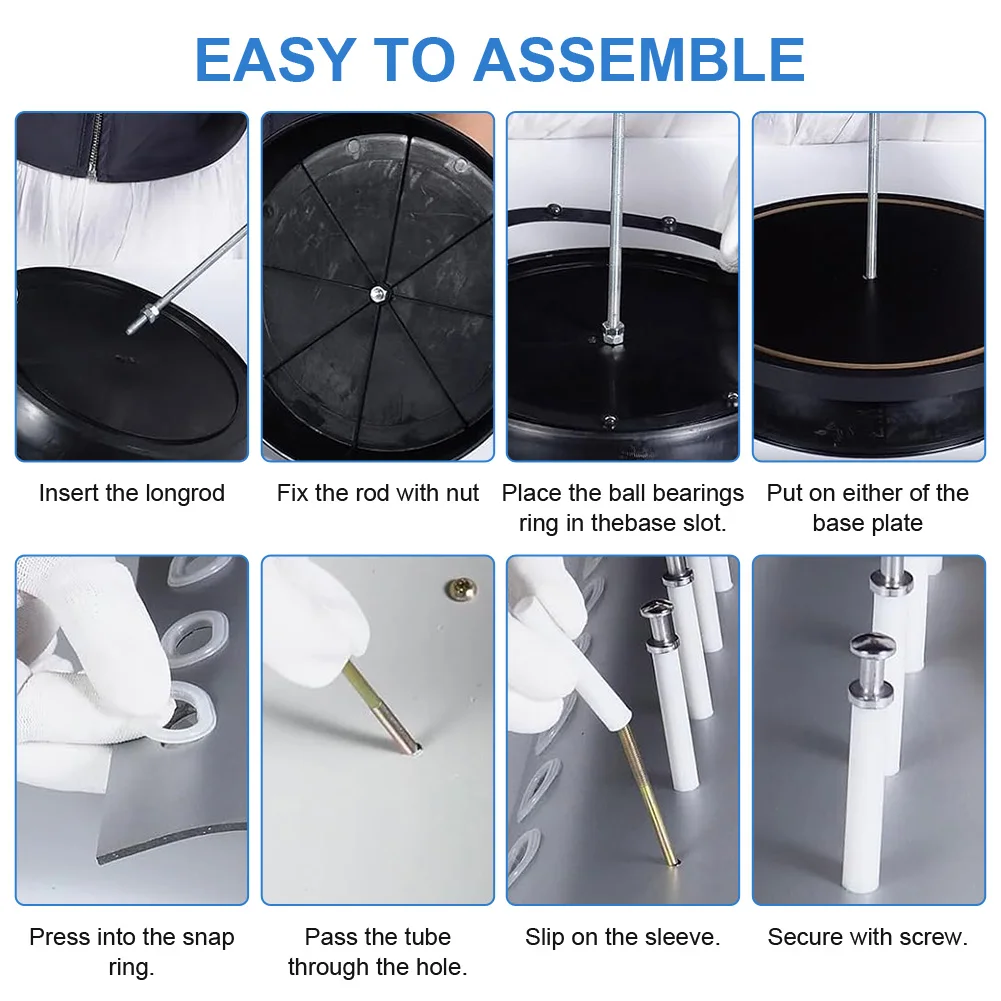 EASY TO ASSEMBLE

Insert the longrod

Fix the rod with nut

Place the ball bearings ring in thebase slot.

Put on either of the base plate

Press into the snap ring.

Pass the tube through the hole.

Slip on the sleeve.

Secure with screw.