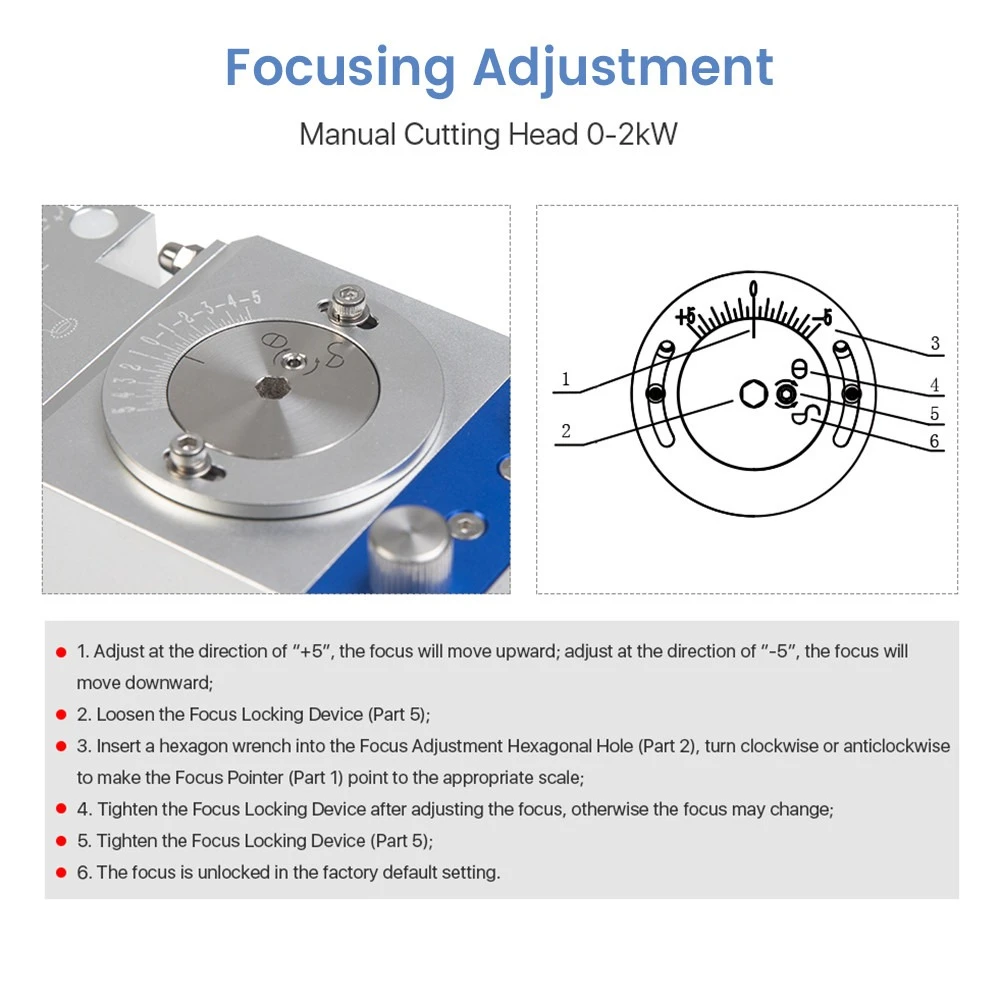 Focusing Adjustment

Manual Cutting Head 0-2kW

5 4 3 2 1 0 -1 -2 -3 -4 -5

+5 0 -5

1
2
3
4
5
6

1. Adjust at the direction of "+5", the focus will move upward; adjust at the direction of "-5", the focus will move downward;

2. Loosen the Focus Locking Device (Part 5);

3. Insert a hexagon wrench into the Focus Adjustment Hexagonal Hole (Part 2), turn clockwise or anticlockwise to make the Focus Pointer (Part 1) point to the appropriate scale;

4. Tighten the Focus Locking Device after adjusting the focus, otherwise the focus may change;

5. Tighten the Focus Locking Device (Part 5);

6. The focus is unlocked in the factory default setting.