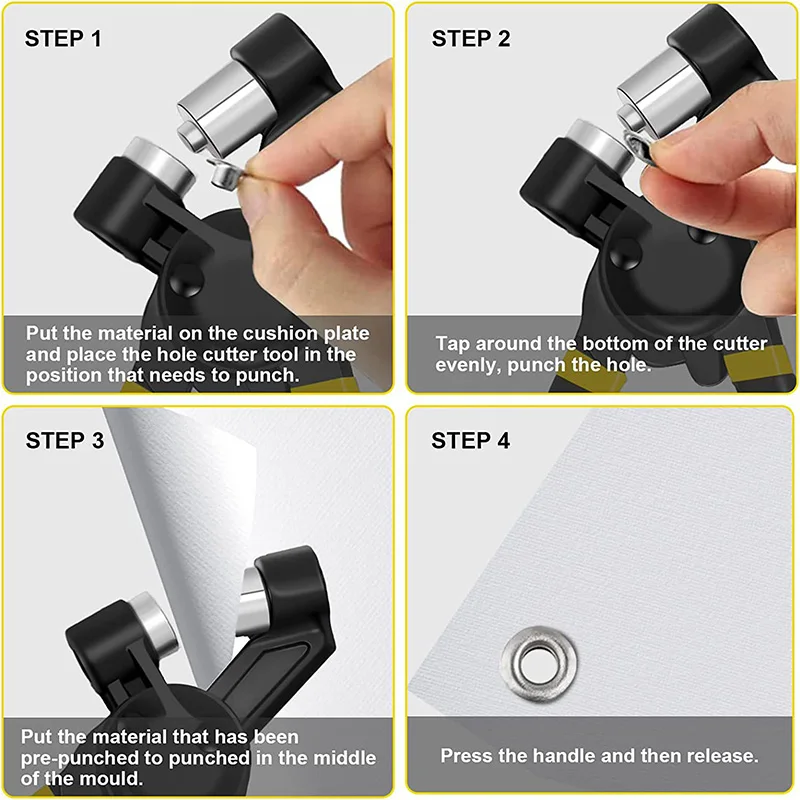 STEP 1

Put the material on the cushion plate and place the hole cutter tool in the position that needs to punch.

STEP 2

Tap around the bottom of the cutter evenly, punch the hole.

STEP 3

Put the material that has been pre-punched to punched in the middle of the mould.

STEP 4

Press the handle and then release.