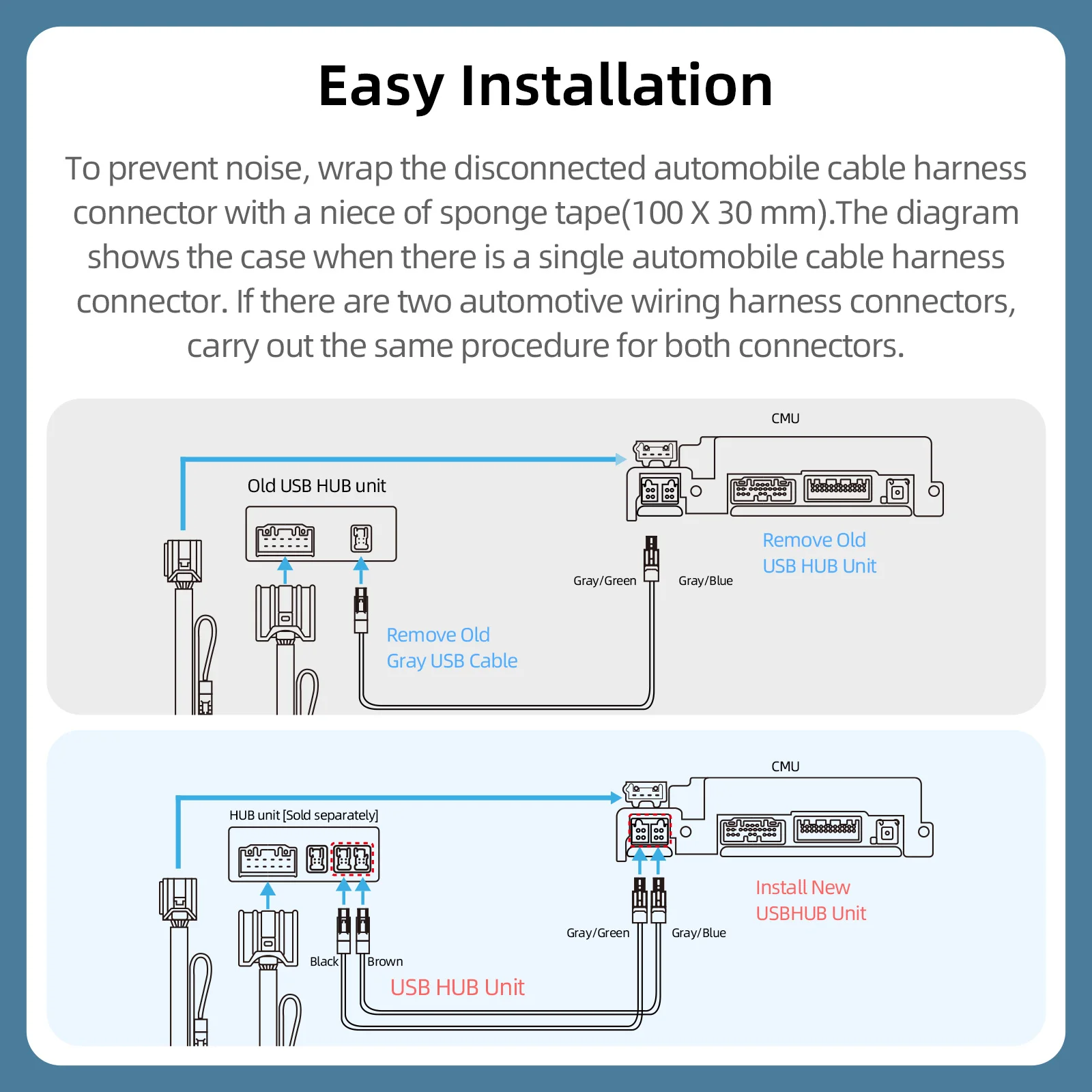 Easy Installation

To prevent noise, wrap the disconnected automobile cable harness connector with a niece of sponge tape(100 X 30 mm).The diagram shows the case when there is a single automobile cable harness connector. If there are two automotive wiring harness connectors, carry out the same procedure for both connectors.

CMU

Old USB HUB unit

Remove Old
USB HUB Unit

Gray/Green

Gray/Blue

Remove Old
Gray USB Cable

CMU

HUB unit [Sold separately]

Install New
USBHUB Unit

Gray/Green

Gray/Blue

Black

Brown

USB HUB Unit