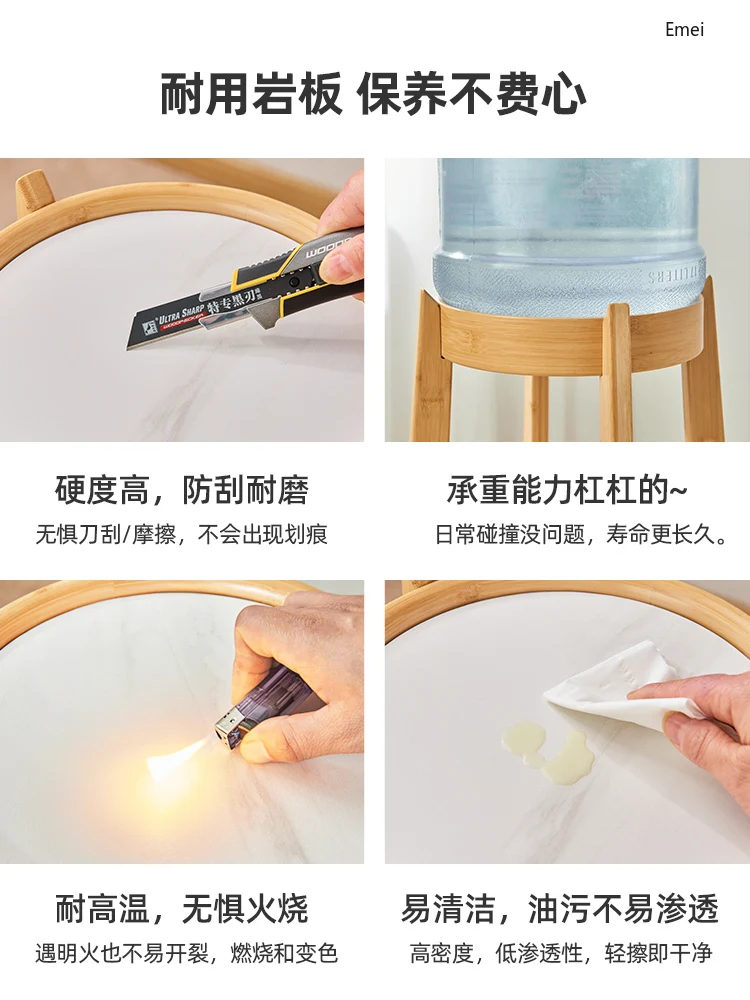 Emei

耐用岩板 保养不费心

ULTRA SHARP 特专黑刃

硬度高，防刮耐磨

无惧刀刮/摩擦，不会出现划痕

承重能力杠杠的~

日常碰撞没问题，寿命更长久。

耐高温，无惧火烧

遇明火也不易开裂，燃烧和变色

易清洁，油污不易渗透

高密度，低渗透性，轻擦即干净