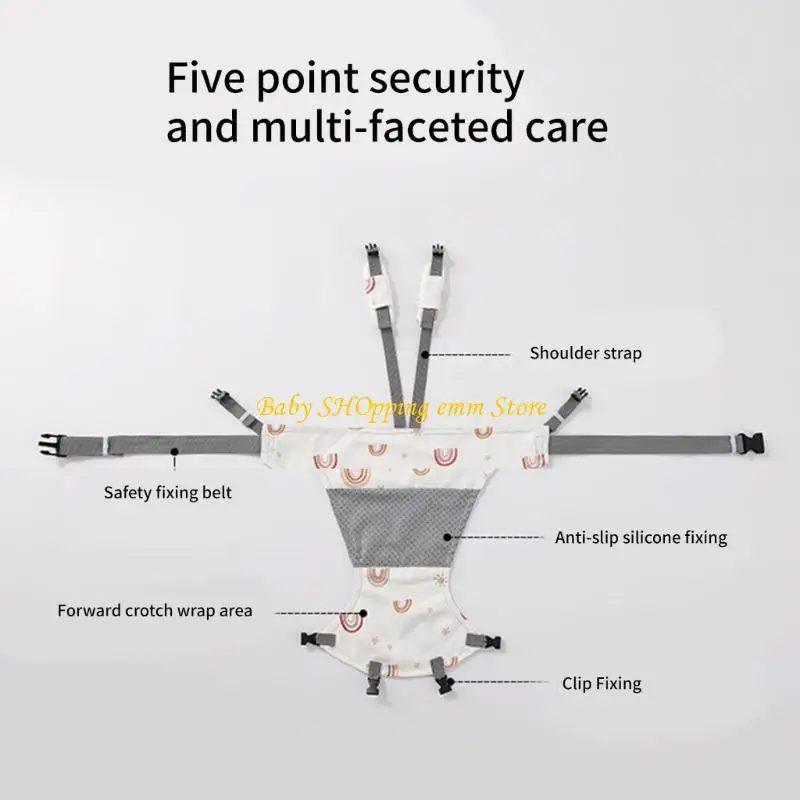 Five point security and multi-faceted care

Shoulder strap

Baby SHOpping emm Store

Safety fixing belt

Anti-slip silicone fixing

Forward crotch wrap area

Clip Fixing