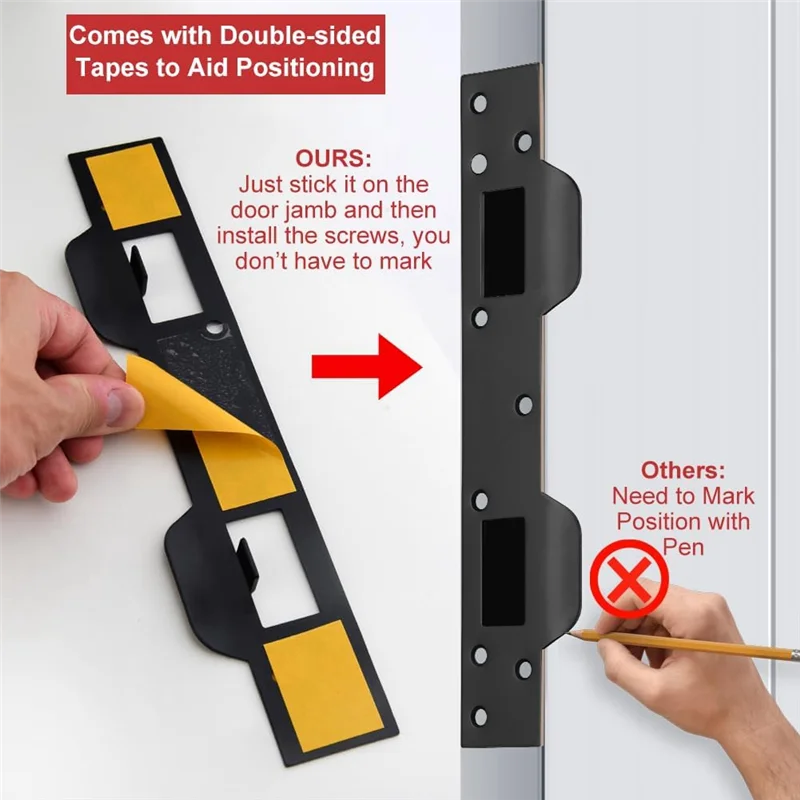 Comes with Double-sided Tapes to Aid Positioning

OURS:
Just stick it on the door jamb and then install the screws, you don't have to mark

Others:
Need to Mark Position with Pen