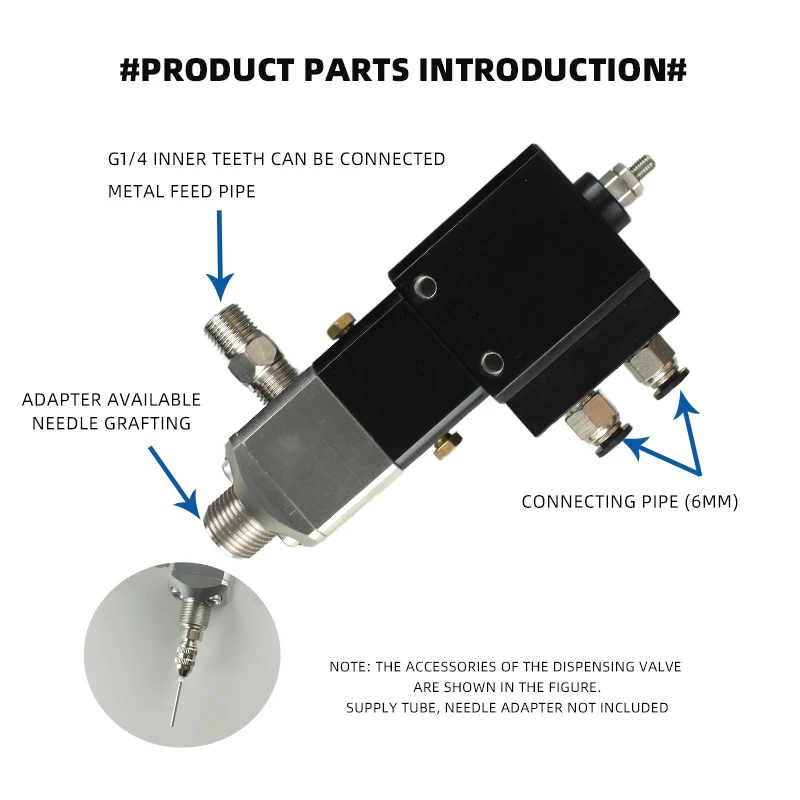 #PRODUCT PARTS INTRODUCTION#

G1/4 INNER TEETH CAN BE CONNECTED
METAL FEED PIPE

ADAPTER AVAILABLE
NEEDLE GRAFTING

CONNECTING PIPE (6MM)

NOTE: THE ACCESSORIES OF THE DISPENSING VALVE ARE SHOWN IN THE FIGURE.
SUPPLY TUBE, NEEDLE ADAPTER NOT INCLUDED