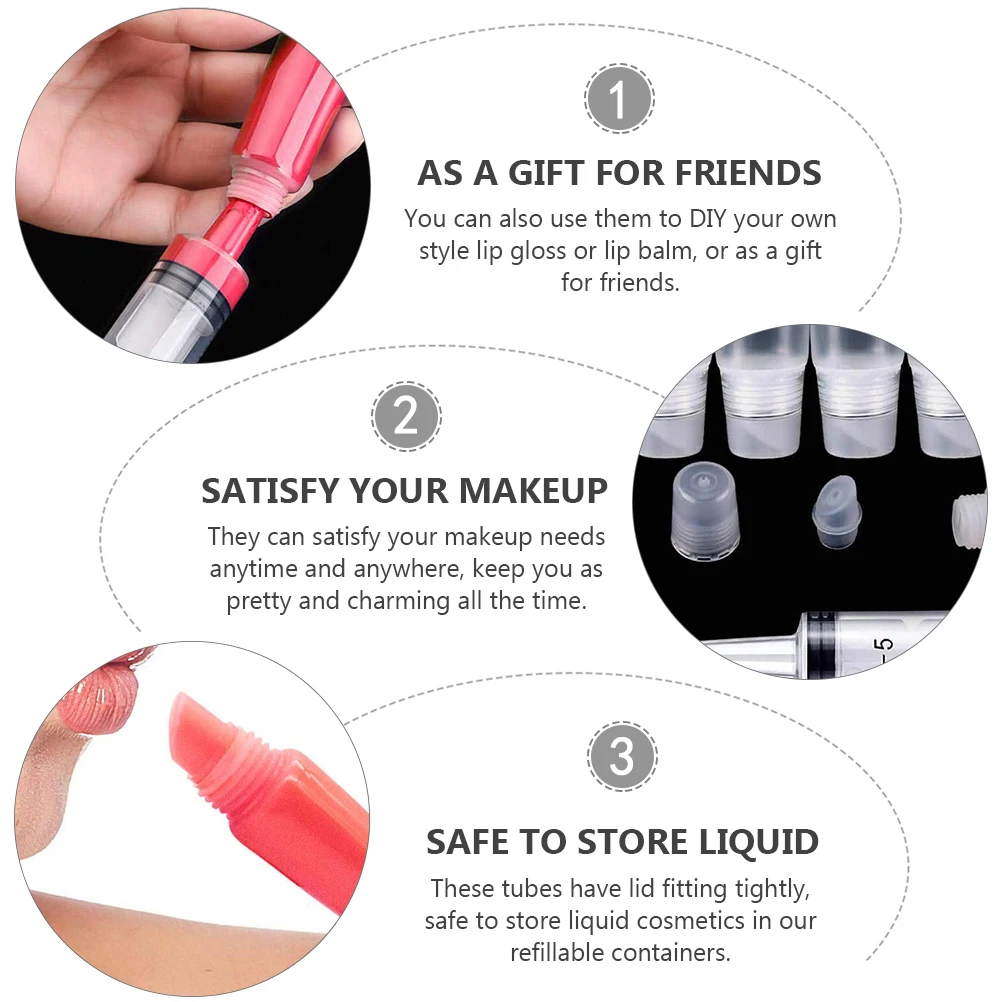 1

AS A GIFT FOR FRIENDS

You can also use them to DIY your own style lip gloss or lip balm, or as a gift for friends.

2

SATISFY YOUR MAKEUP

They can satisfy your makeup needs anytime and anywhere, keep you as pretty and charming all the time.

5

3

SAFE TO STORE LIQUID

These tubes have lid fitting tightly, safe to store liquid cosmetics in our refillable containers.