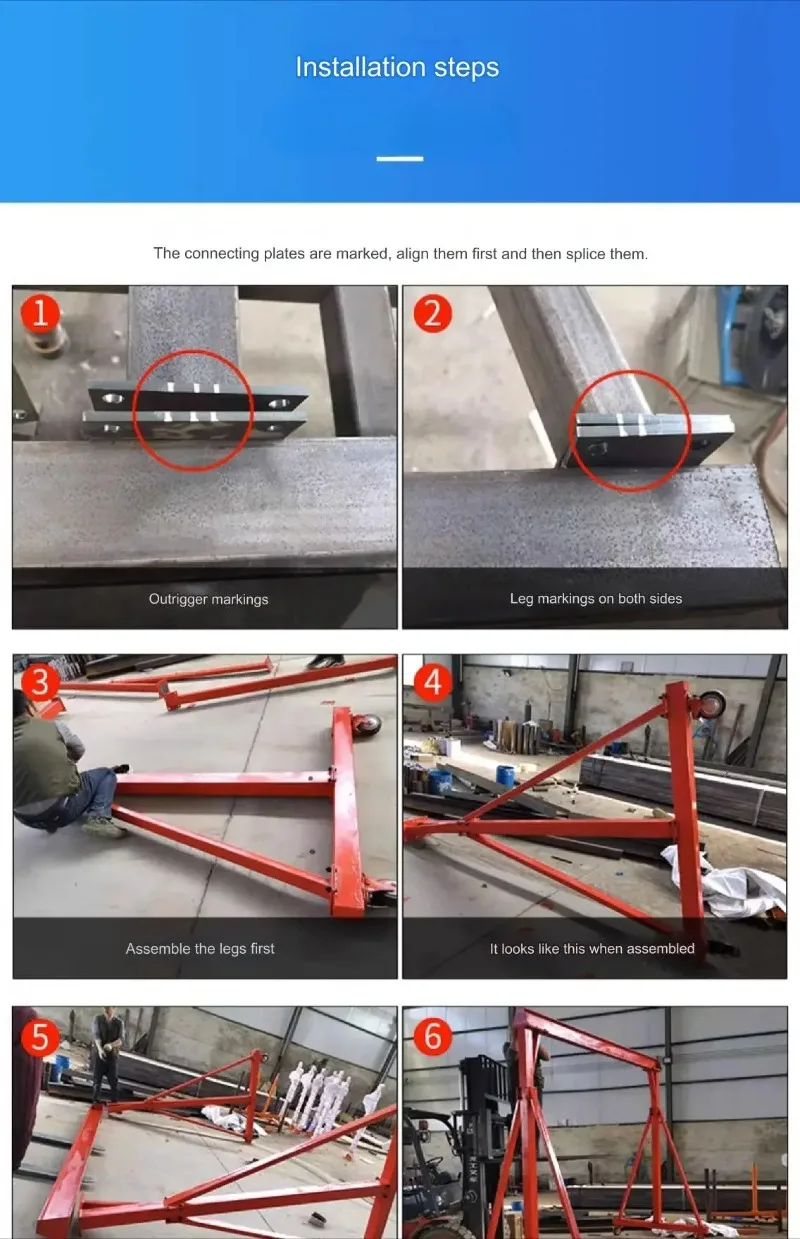 Installation steps

The connecting plates are marked, align them first and then splice them.

1

Outrigger markings

2

Leg markings on both sides

3

Assemble the legs first

4

It looks like this when assembled

5

6