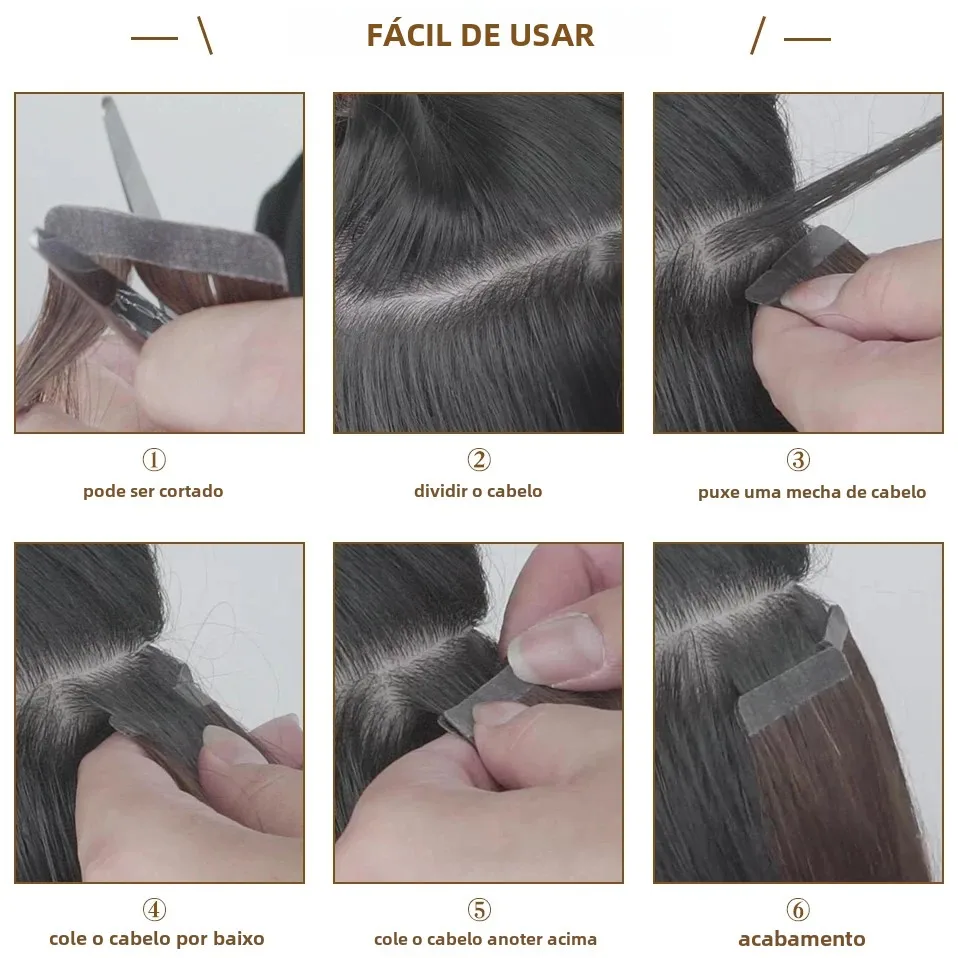 FÁCIL DE USAR

①
pode ser cortado

②
dividir o cabelo

③
puxe uma mecha de cabelo

④
cole o cabelo por baixo

⑤
cole o cabelo anoter acima

⑥
acabamento