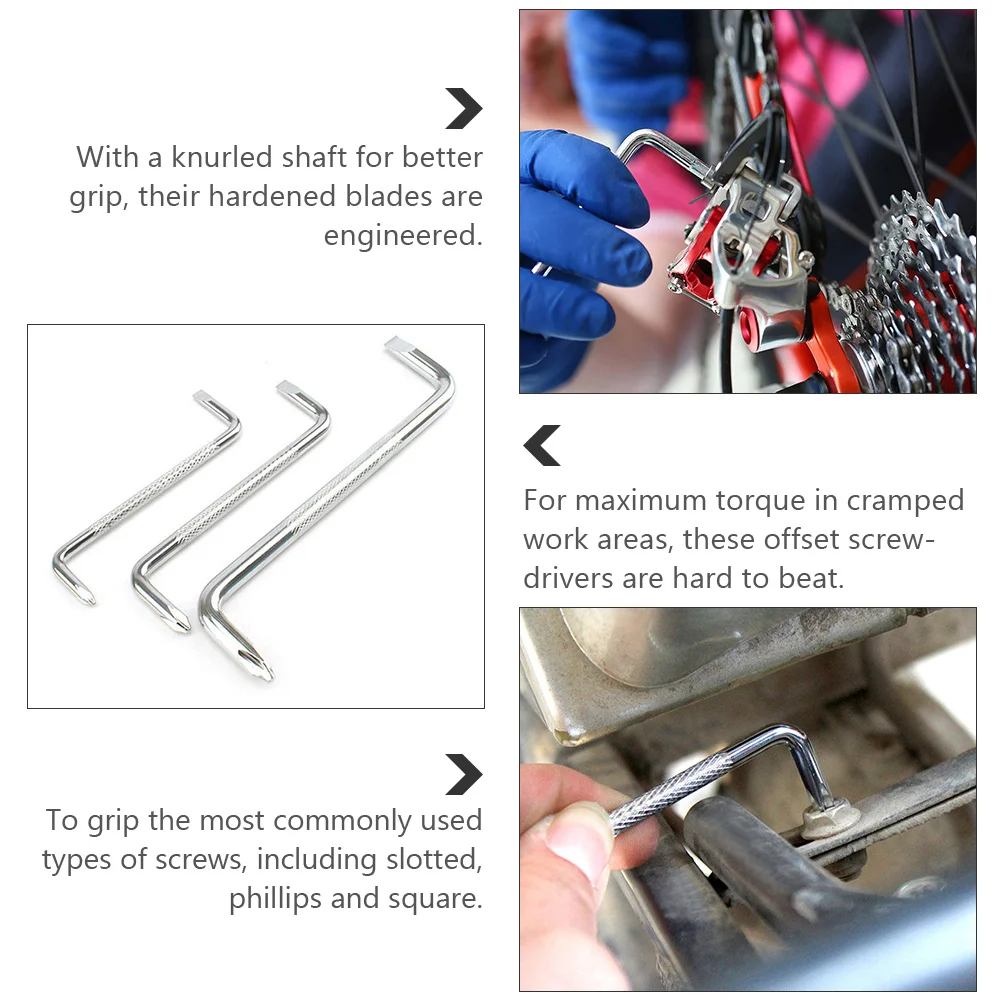 With a knurled shaft for better grip, their hardened blades are engineered.

For maximum torque in cramped work areas, these offset screwdrivers are hard to beat.

To grip the most commonly used types of screws, including slotted, phillips and square.