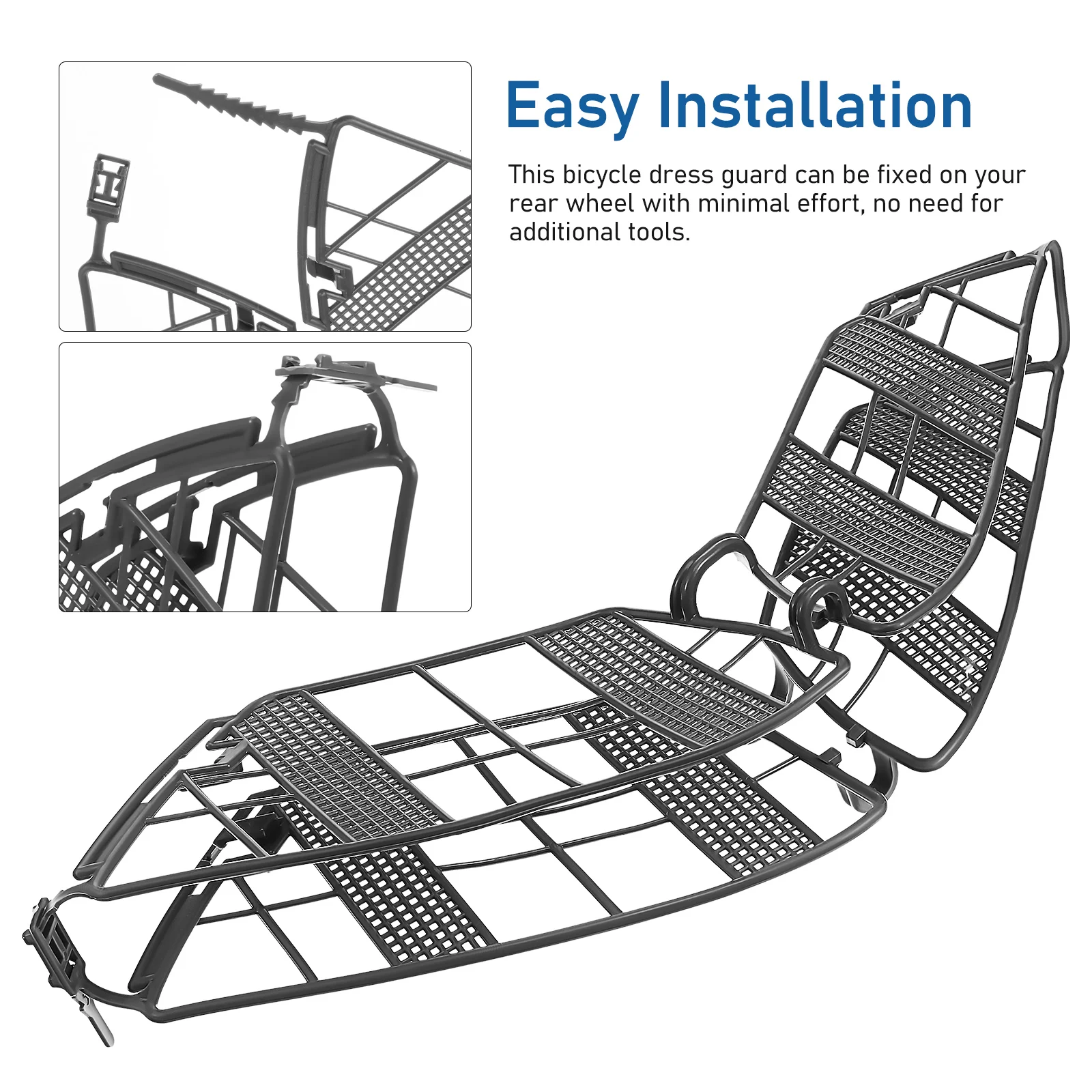 Easy Installation

This bicycle dress guard can be fixed on your rear wheel with minimal effort, no need for additional tools.