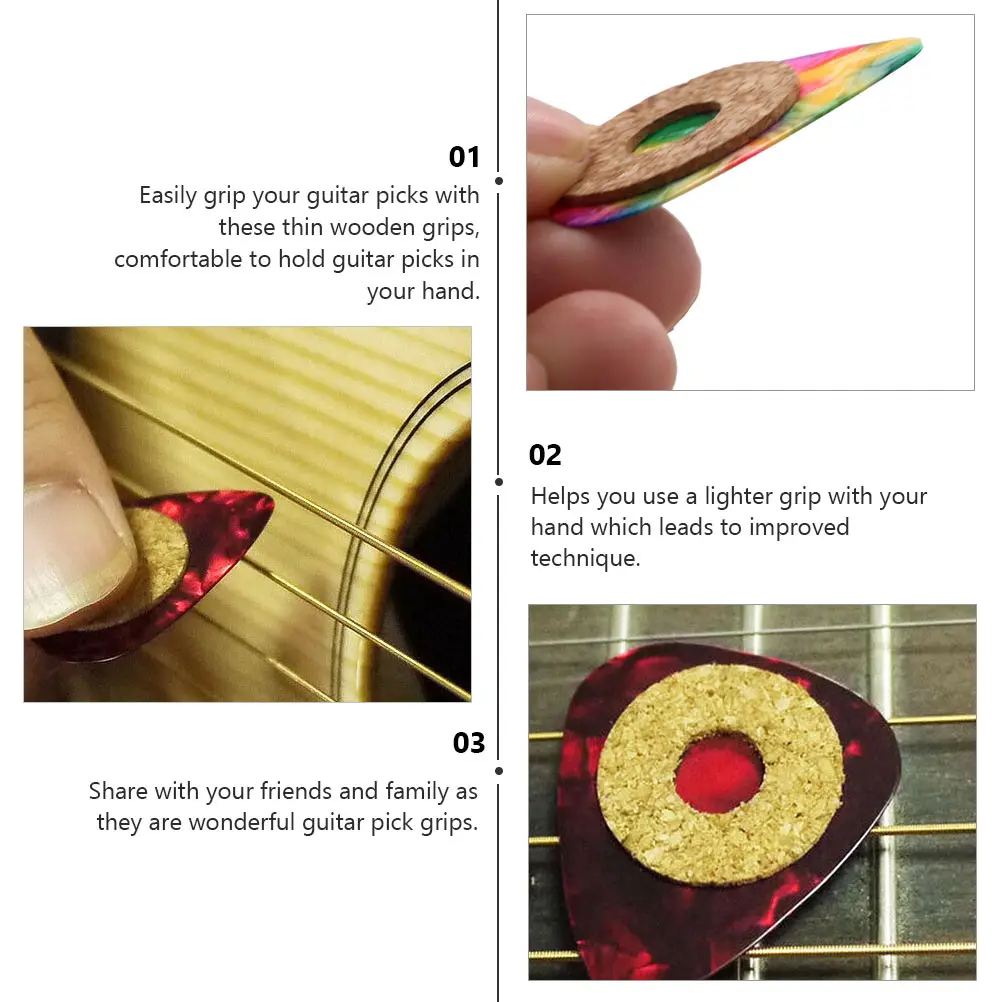 01
Easily grip your guitar picks with these thin wooden grips, comfortable to hold guitar picks in your hand.

02
Helps you use a lighter grip with your hand which leads to improved technique.

03
Share with your friends and family as they are wonderful guitar pick grips.