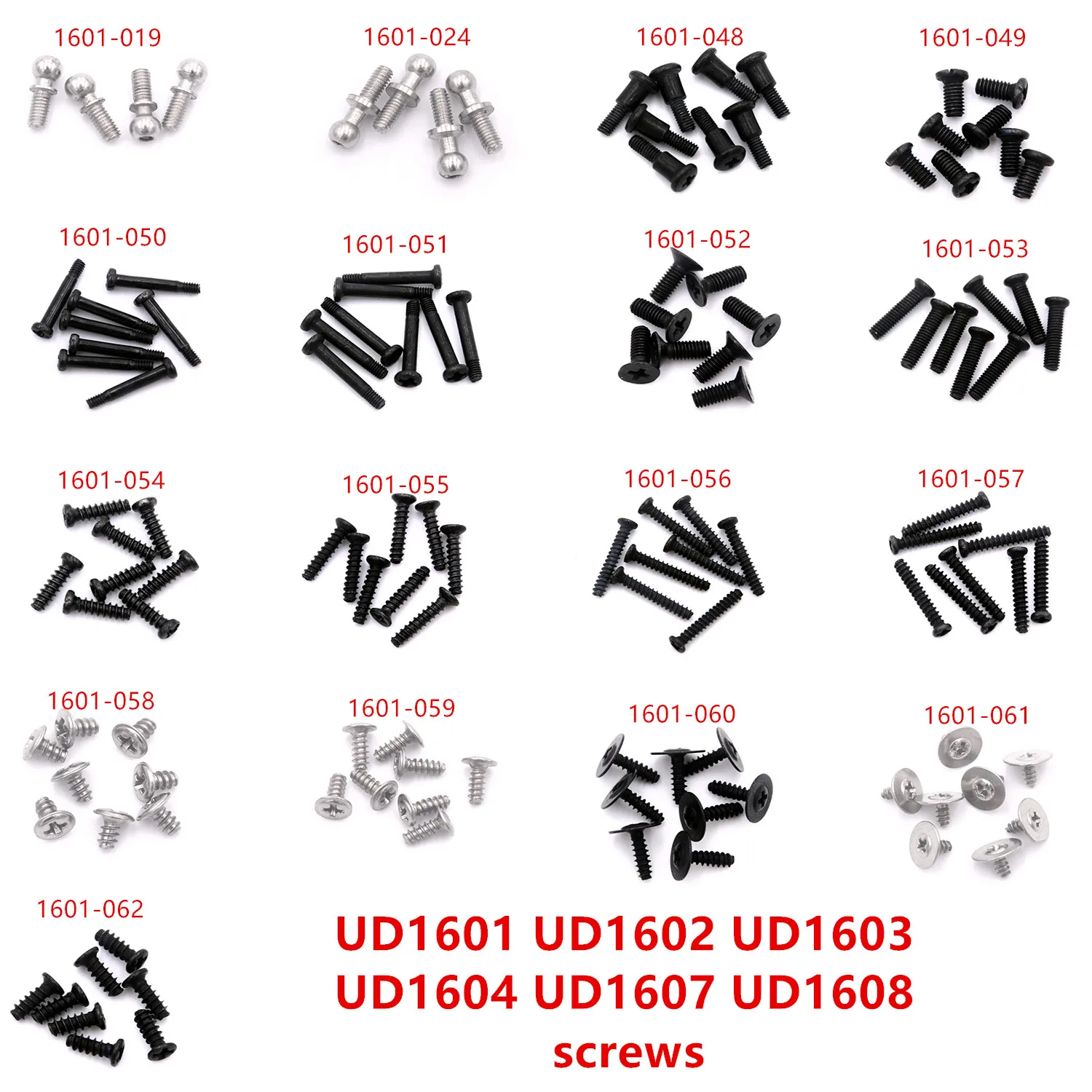 1601-019

1601-024

1601-048

1601-049

1601-050

1601-051

1601-052

1601-053

1601-054

1601-055

1601-056

1601-057

1601-058

1601-059

1601-060

1601-061

1601-062

UD1601 UD1602 UD1603
UD1604 UD1607 UD1608
screws