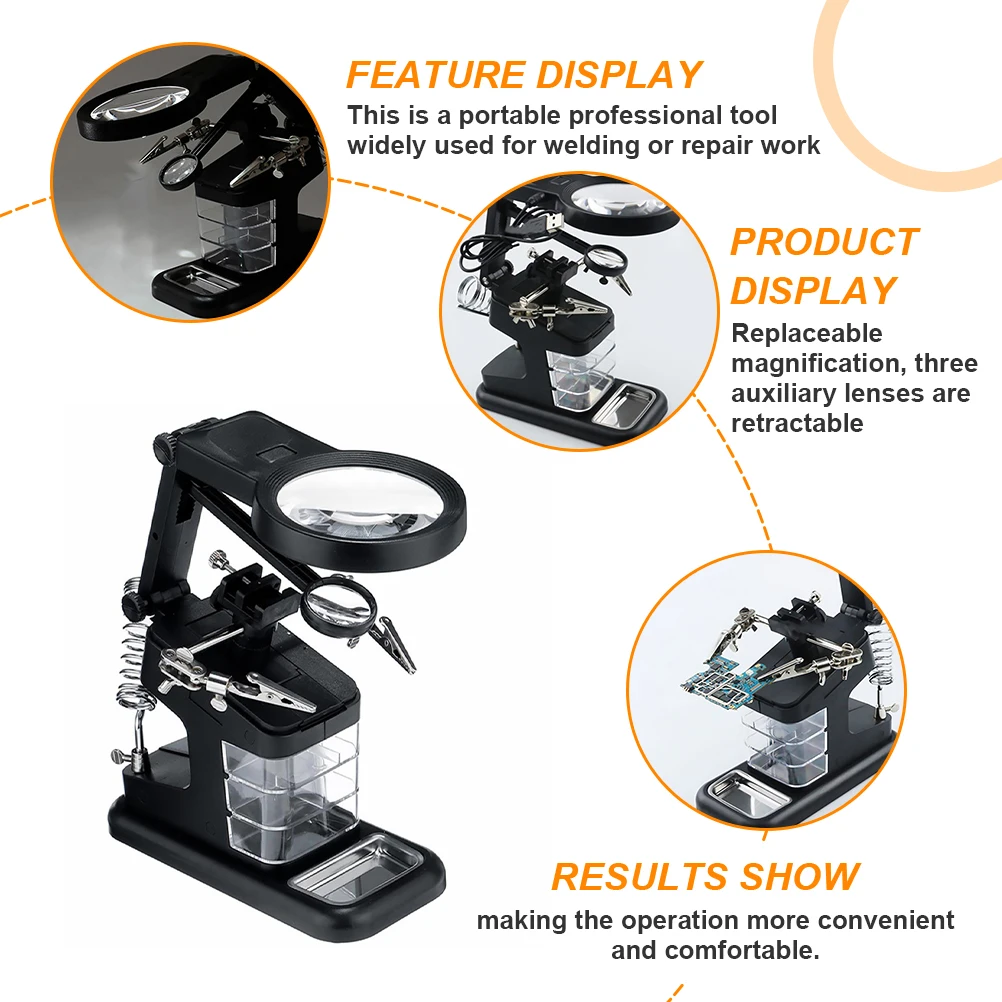 FEATURE DISPLAY
This is a portable professional tool widely used for welding or repair work

PRODUCT DISPLAY
Replaceable magnification, three auxiliary lenses are retractable

RESULTS SHOW
making the operation more convenient and comfortable.