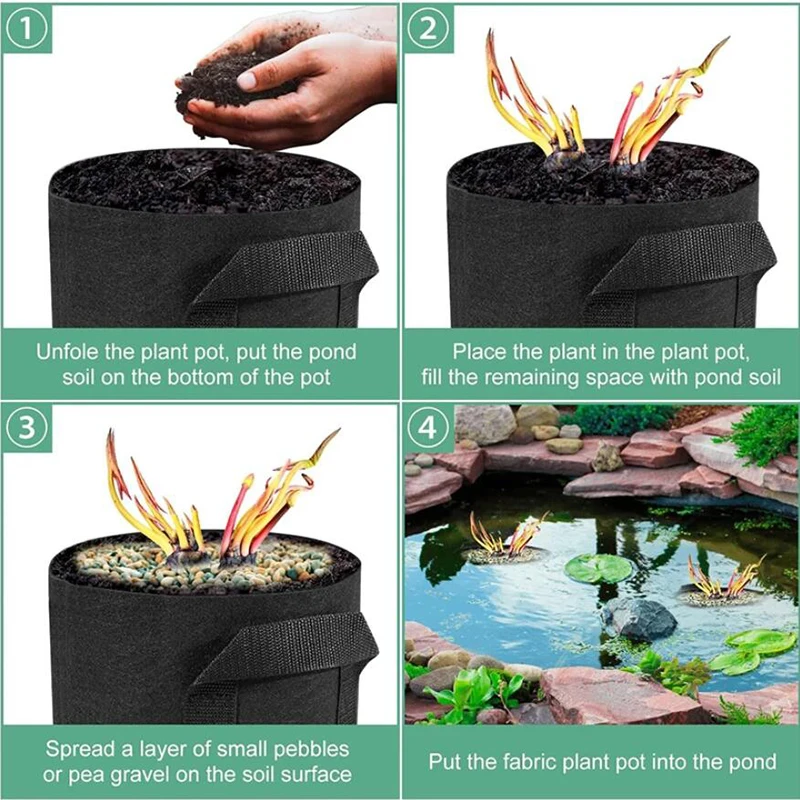 ①

Unfole the plant pot, put the pond soil on the bottom of the pot

②

Place the plant in the plant pot, fill the remaining space with pond soil

③

Spread a layer of small pebbles or pea gravel on the soil surface

④

Put the fabric plant pot into the pond