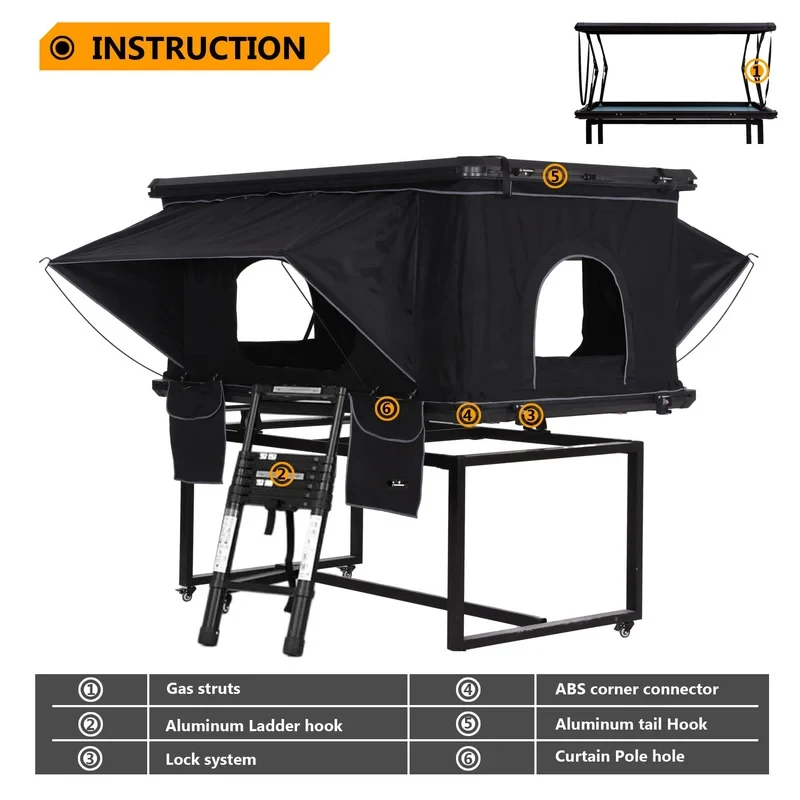 INSTRUCTION

①

⑤

⑥ ④ ③

②

| ① | Gas struts | ④ | ABS corner connector |
|---|---|---|---|
| ② | Aluminum Ladder hook | ⑤ | Aluminum tail Hook |
| ③ | Lock system | ⑥ | Curtain Pole hole |