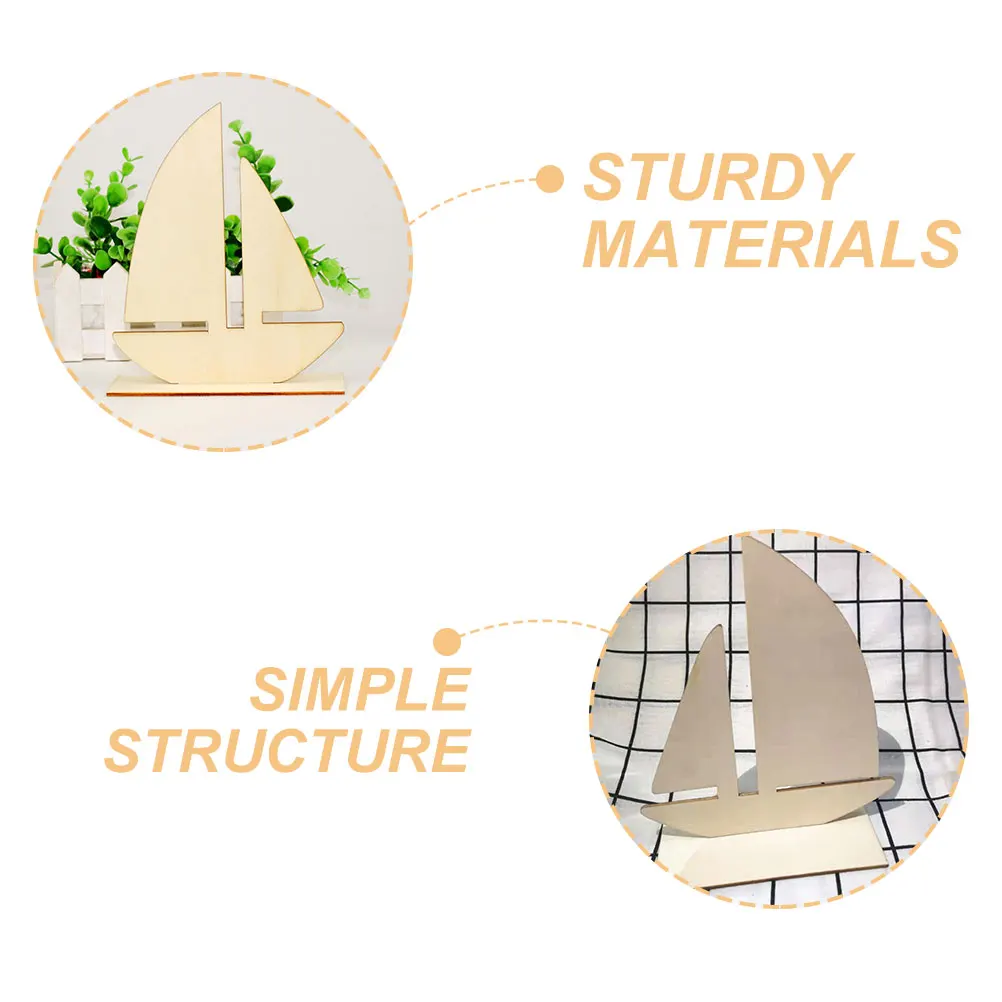 STURDY MATERIALS

SIMPLE STRUCTURE