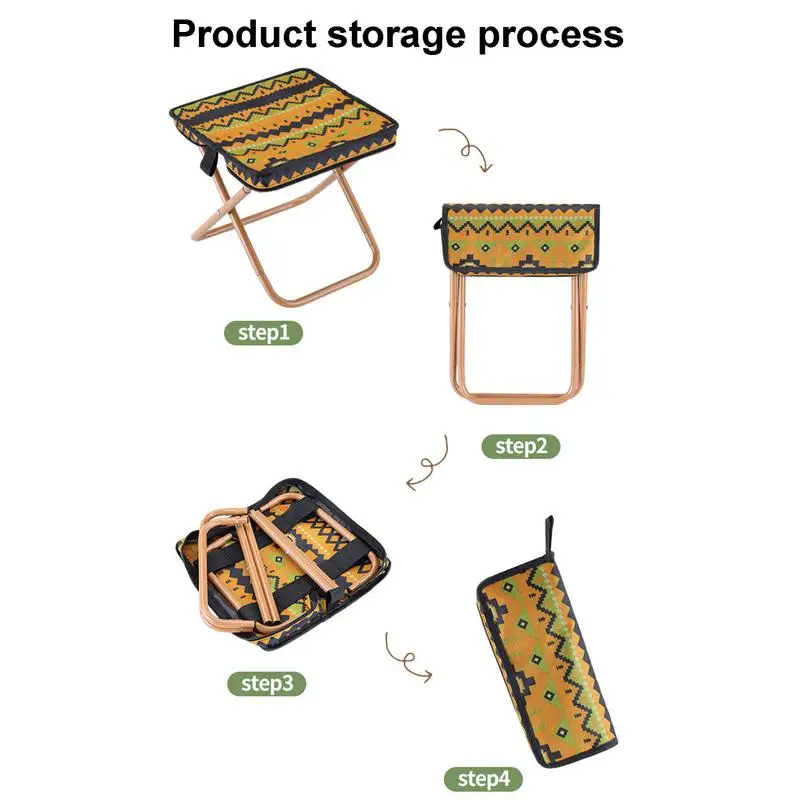 Product storage process

step1

step2

step3

step4