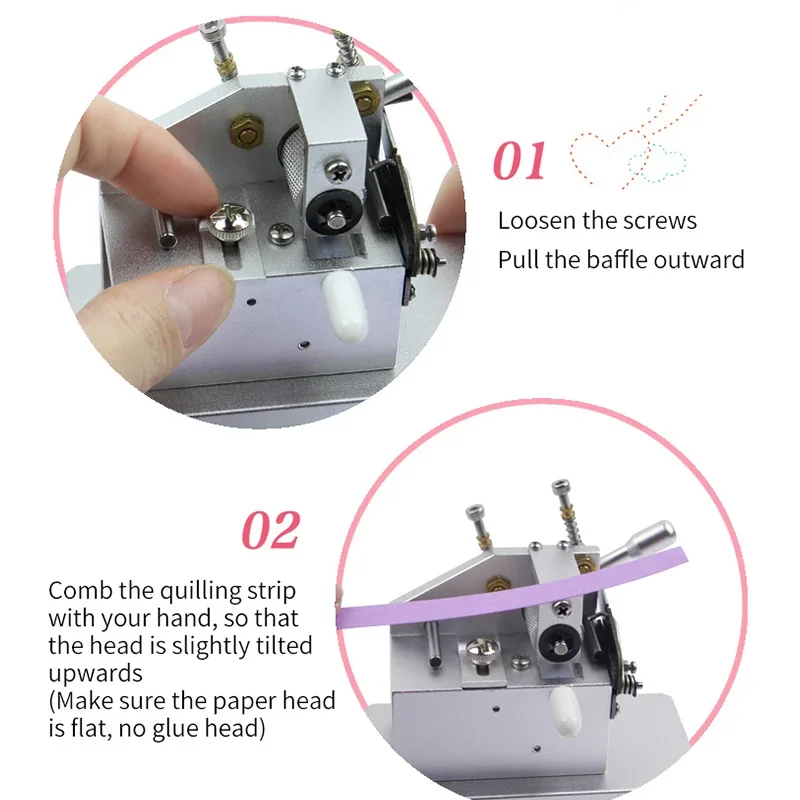 01

Loosen the screws
Pull the baffle outward

02

Comb the quilling strip with your hand, so that the head is slightly tilted upwards
(Make sure the paper head is flat, no glue head)