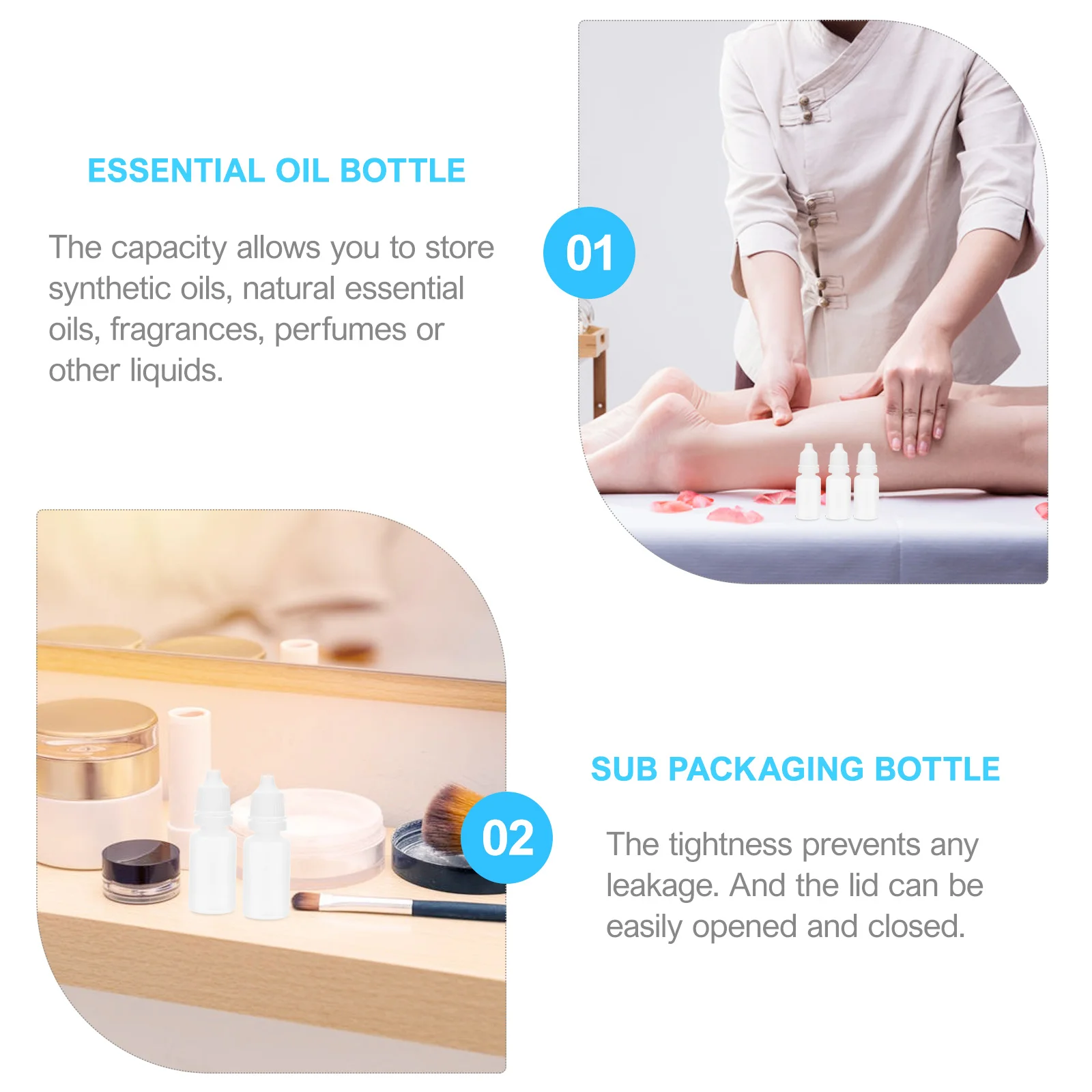 ESSENTIAL OIL BOTTLE

The capacity allows you to store synthetic oils, natural essential oils, fragrances, perfumes or other liquids.

01

02

SUB PACKAGING BOTTLE

The tightness prevents any leakage. And the lid can be easily opened and closed.