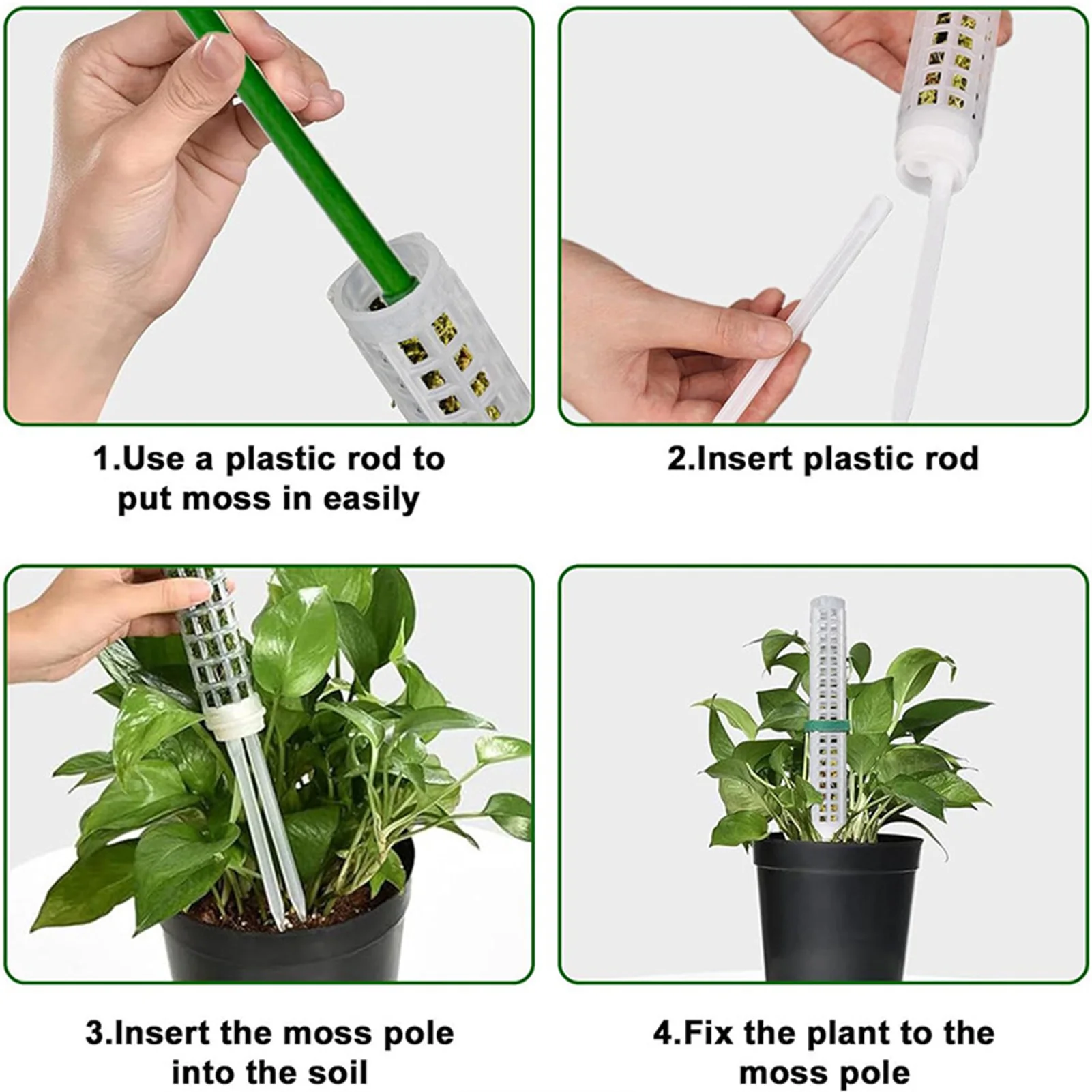 1.Use a plastic rod to put moss in easily

2.Insert plastic rod

3.Insert the moss pole into the soil

4.Fix the plant to the moss pole