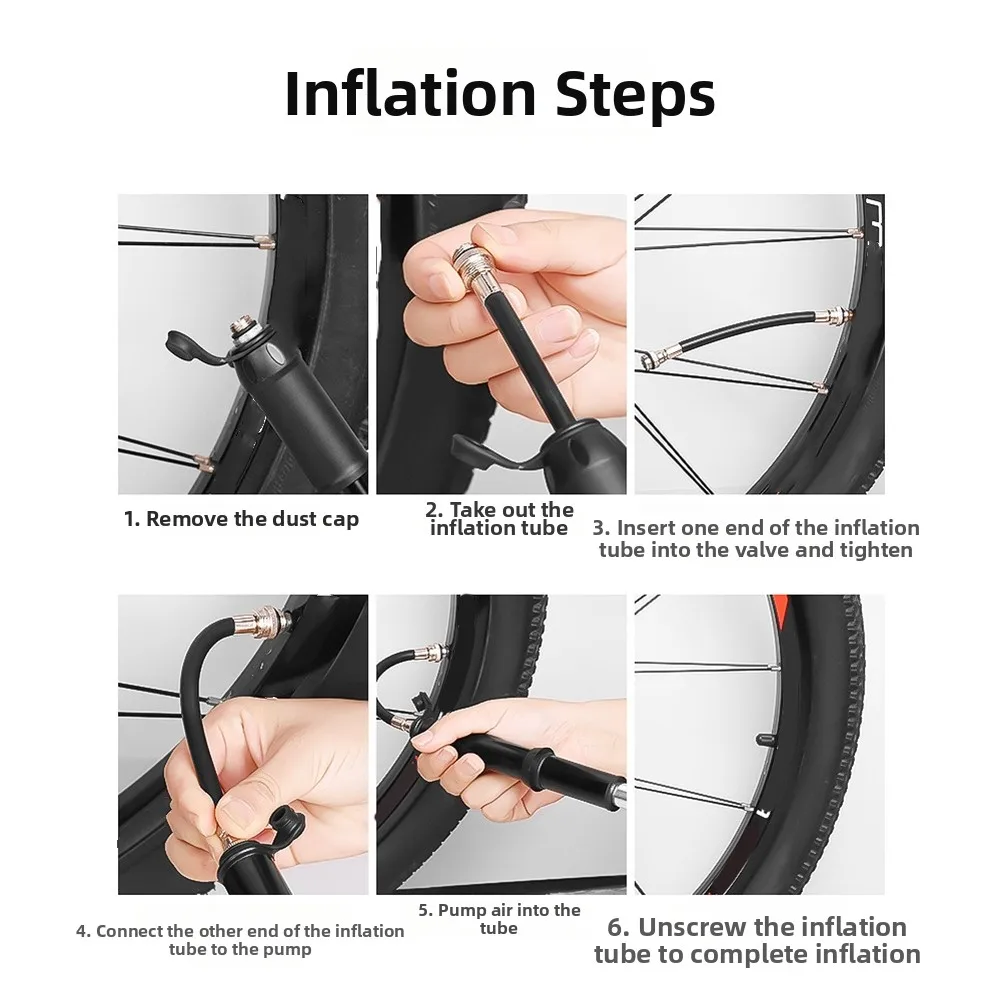 Inflation Steps

1. Remove the dust cap

2. Take out the inflation tube

3. Insert one end of the inflation tube into the valve and tighten

4. Connect the other end of the inflation tube to the pump

5. Pump air into the tube

6. Unscrew the inflation tube to complete inflation