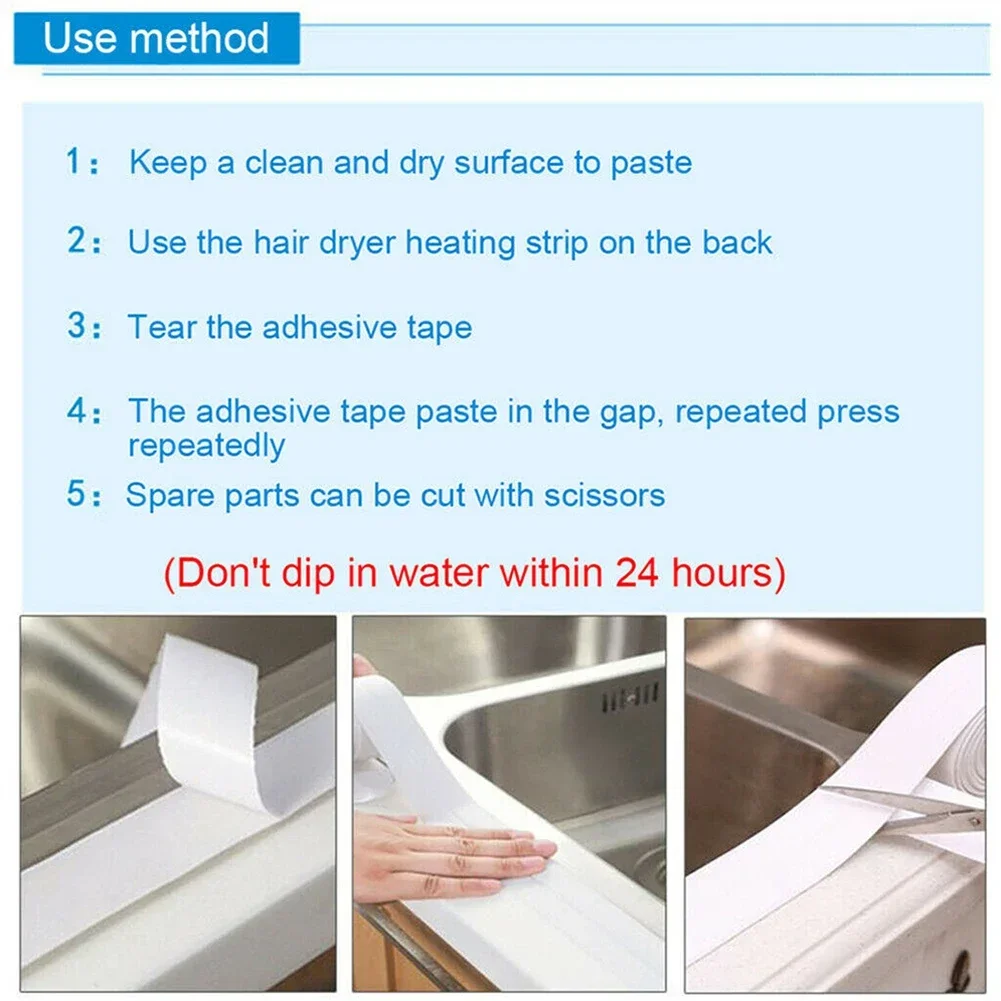 Use method

1： Keep a clean and dry surface to paste

2： Use the hair dryer heating strip on the back

3： Tear the adhesive tape

4： The adhesive tape paste in the gap, repeated press repeatedly

5： Spare parts can be cut with scissors

(Don't dip in water within 24 hours)