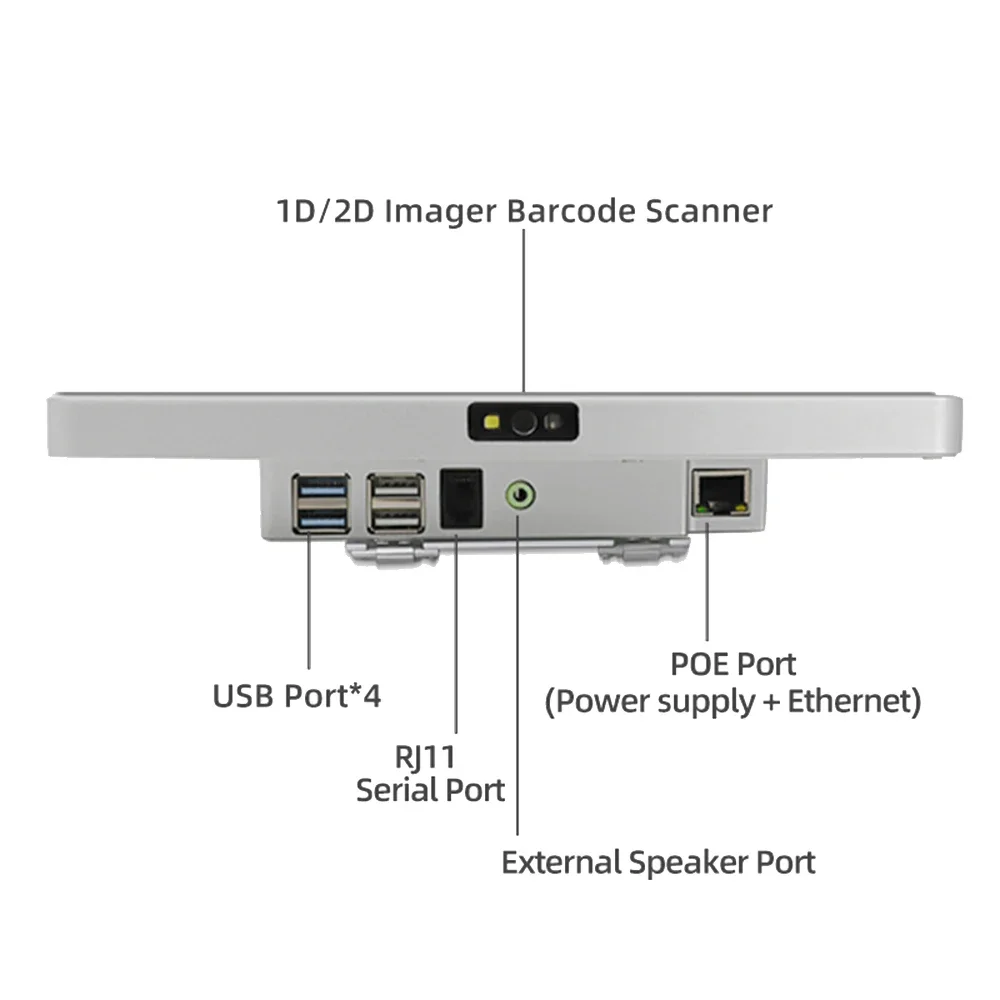 1D/2D Imager Barcode Scanner

USB Port*4

RJ11
Serial Port

External Speaker Port

POE Port
(Power supply + Ethernet)