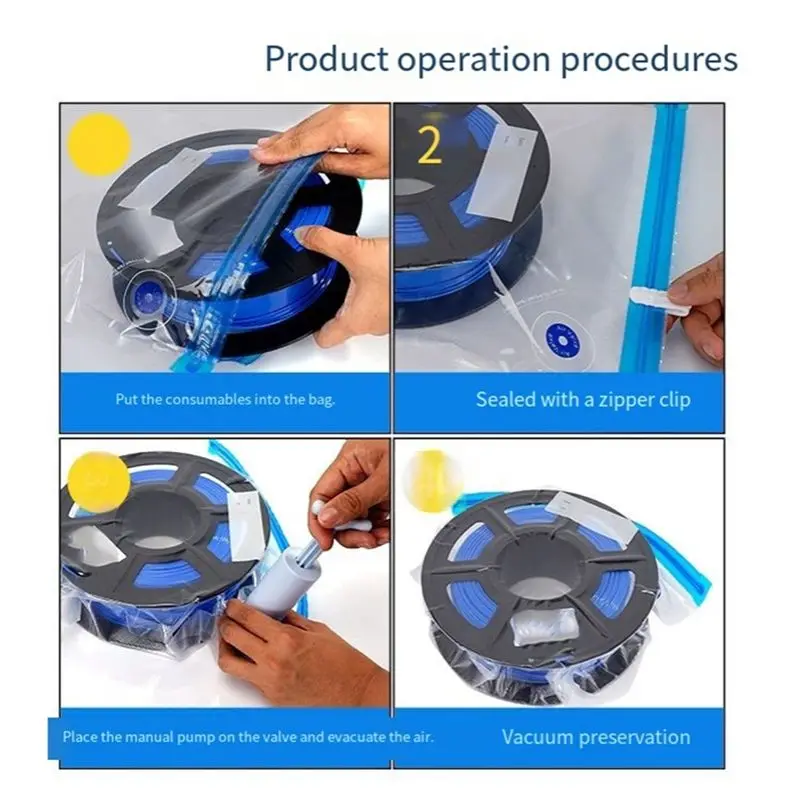 Product operation procedures

Put the consumables into the bag.

2

Sealed with a zipper clip

Place the manual pump on the valve and evacuate the air.

Vacuum preservation