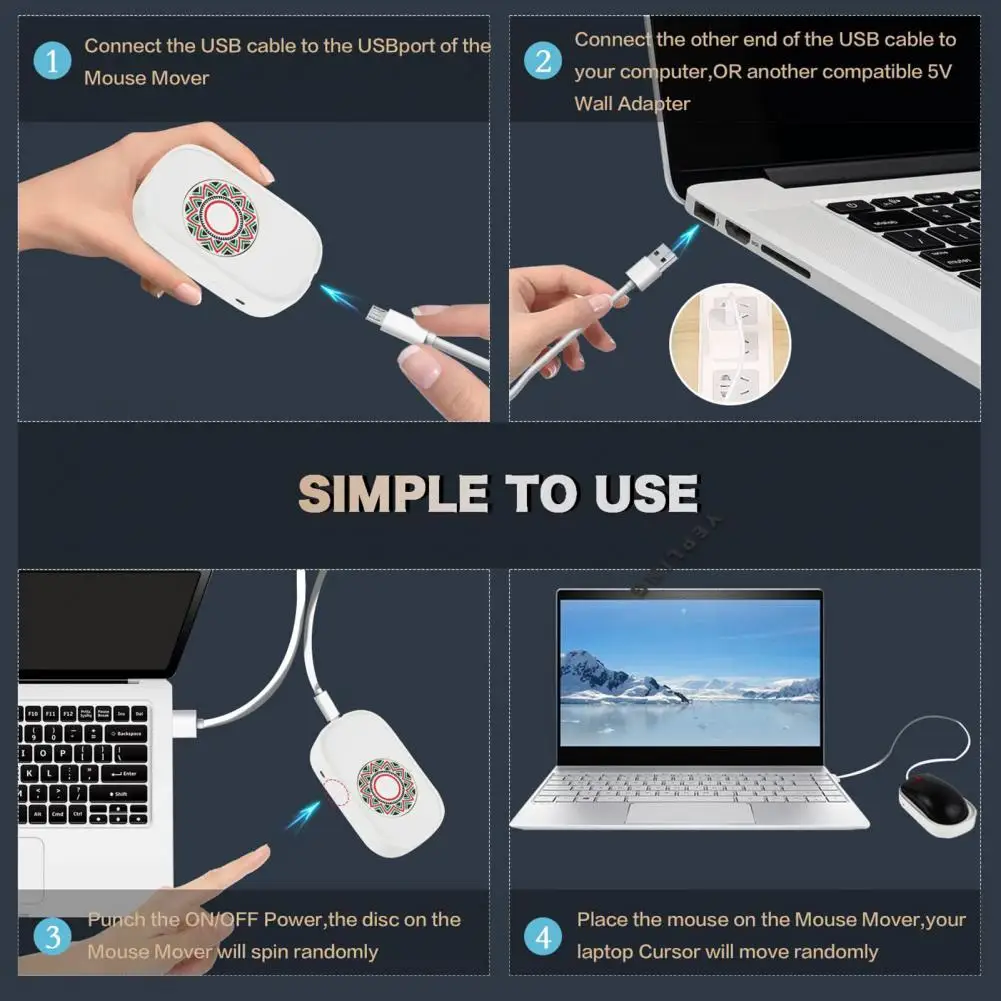 1 Connect the USB cable to the USBport of the Mouse Mover

2 Connect the other end of the USB cable to your computer,OR another compatible 5V Wall Adapter

SIMPLE TO USE

3 Punch the ON/OFF Power,the disc on the Mouse Mover will spin randomly

4 Place the mouse on the Mouse Mover,your laptop Cursor will move randomly