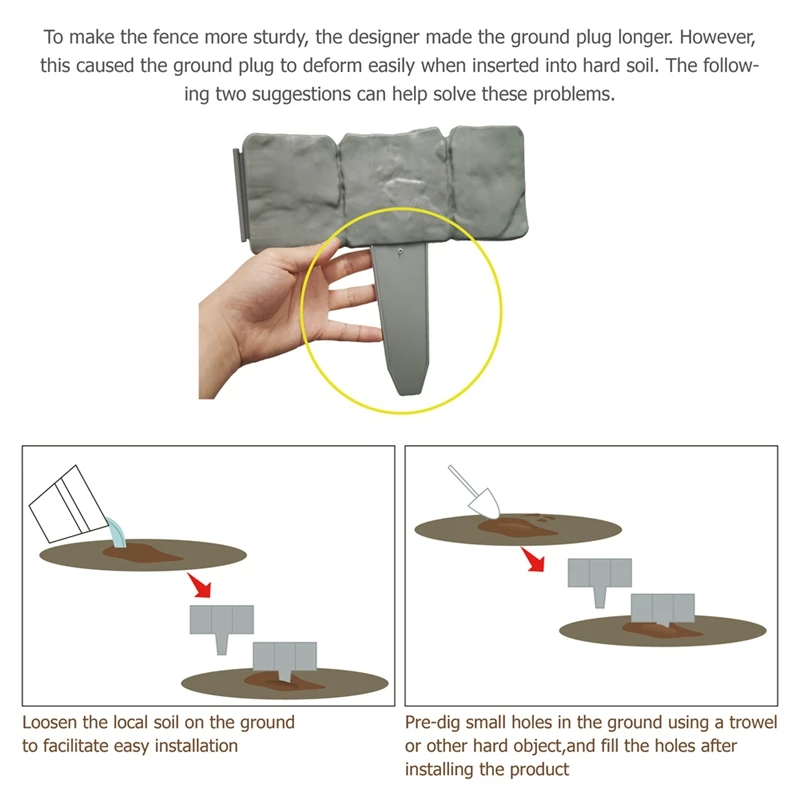 To make the fence more sturdy, the designer made the ground plug longer. However, this caused the ground plug to deform easily when inserted into hard soil. The following two suggestions can help solve these problems.

Loosen the local soil on the ground to facilitate easy installation

Pre-dig small holes in the ground using a trowel or other hard object,and fill the holes after installing the product