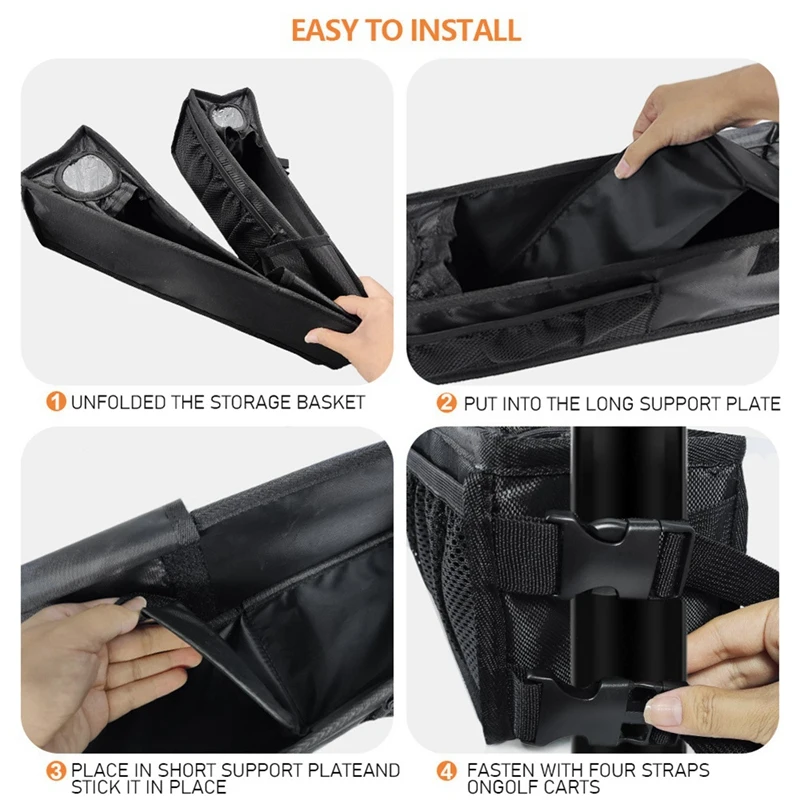 EASY TO INSTALL

1 UNFOLDED THE STORAGE BASKET

2 PUT INTO THE LONG SUPPORT PLATE

3 PLACE IN SHORT SUPPORT PLATEAND STICK IT IN PLACE

4 FASTEN WITH FOUR STRAPS ONGOLF CARTS